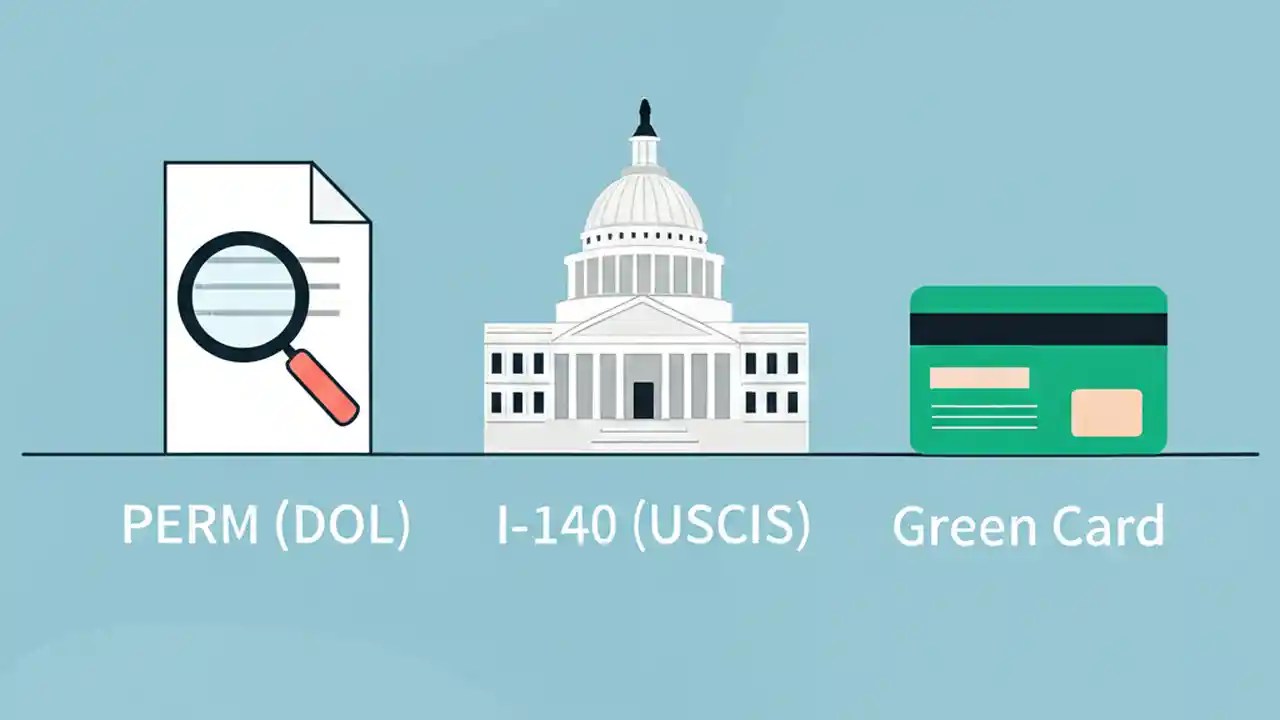 PERM (DOL)

I-140 (USCIS)

Green Card