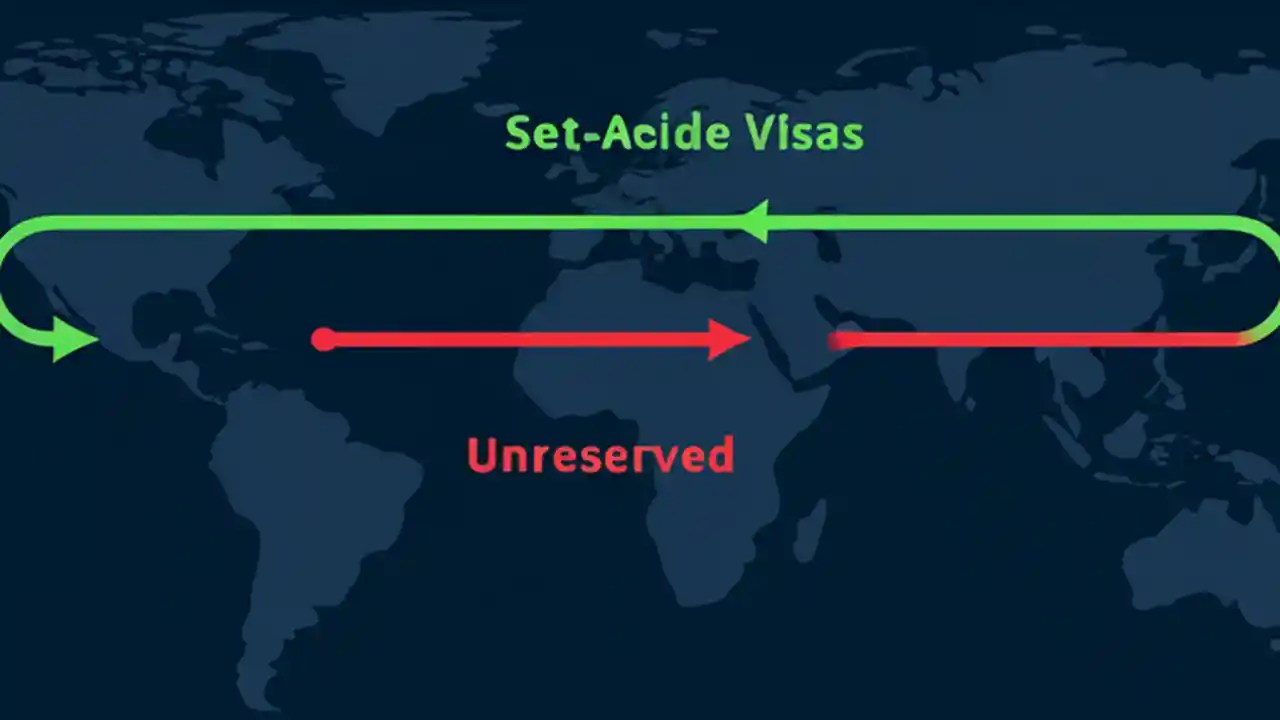 Set-Acide Visas

Unreserved