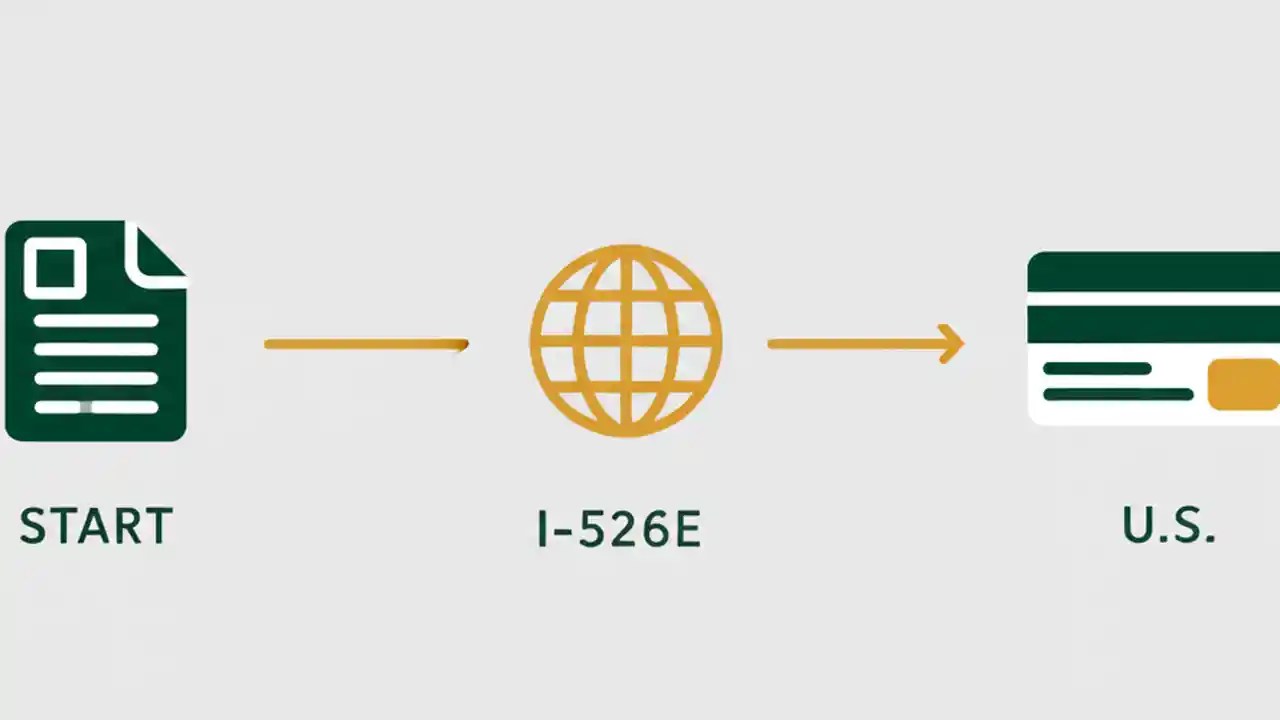 START

I-526E

U.S.