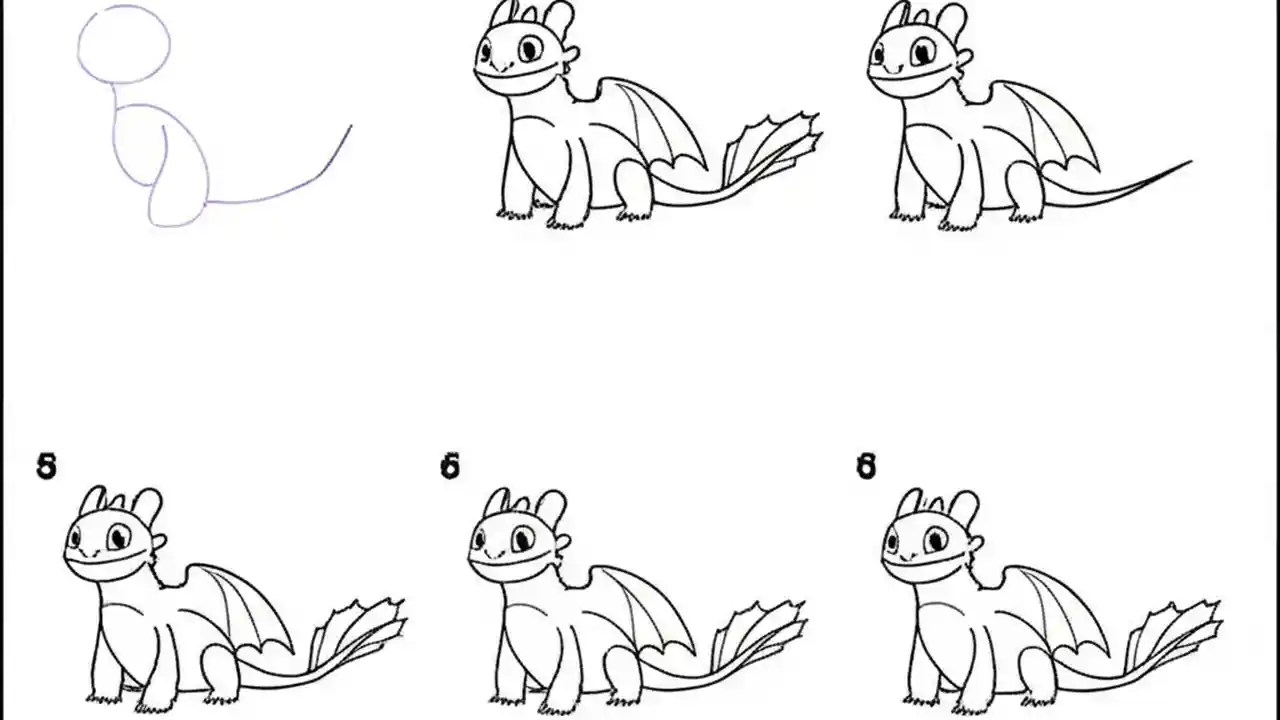 5

6

6