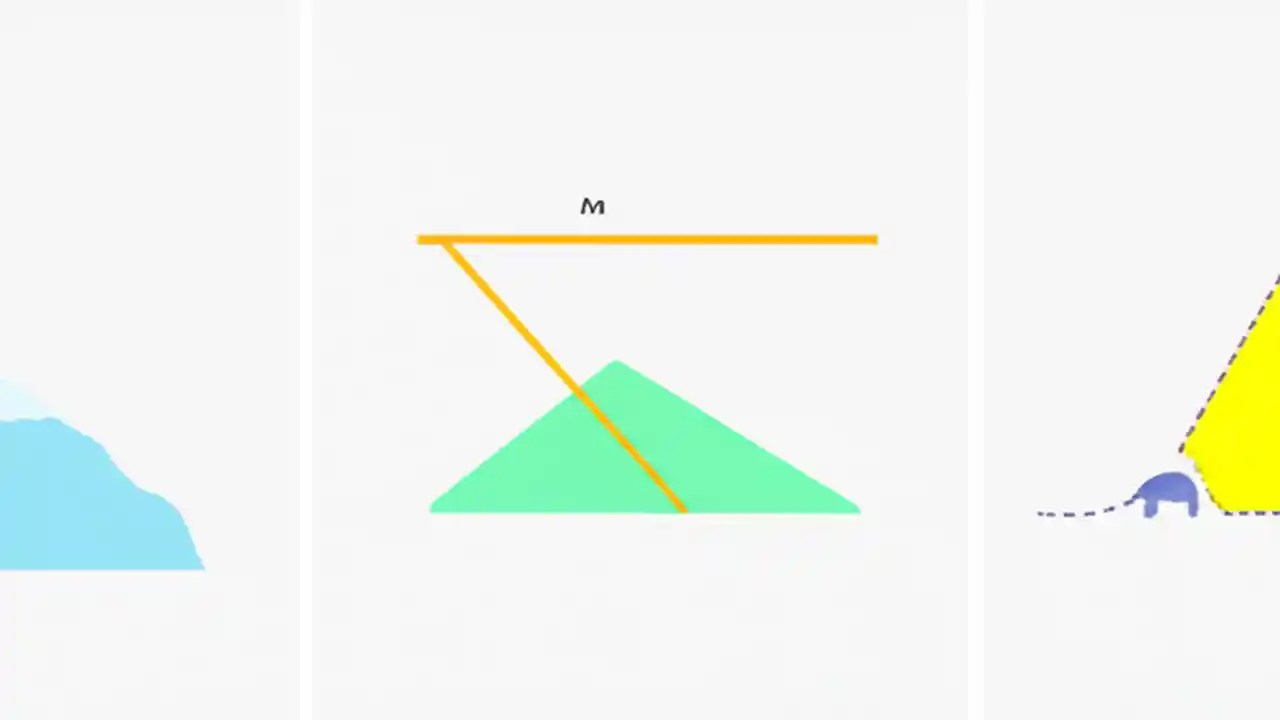 M