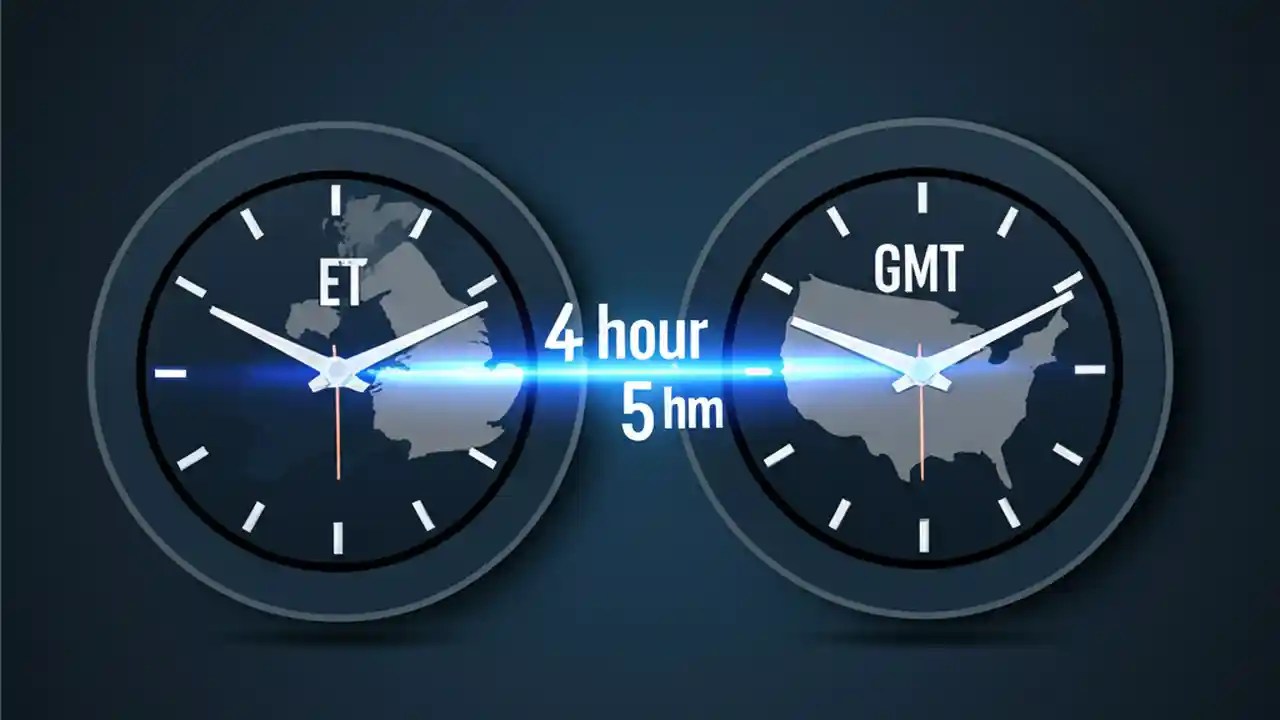 ET
4 hour
5 hm
GMT