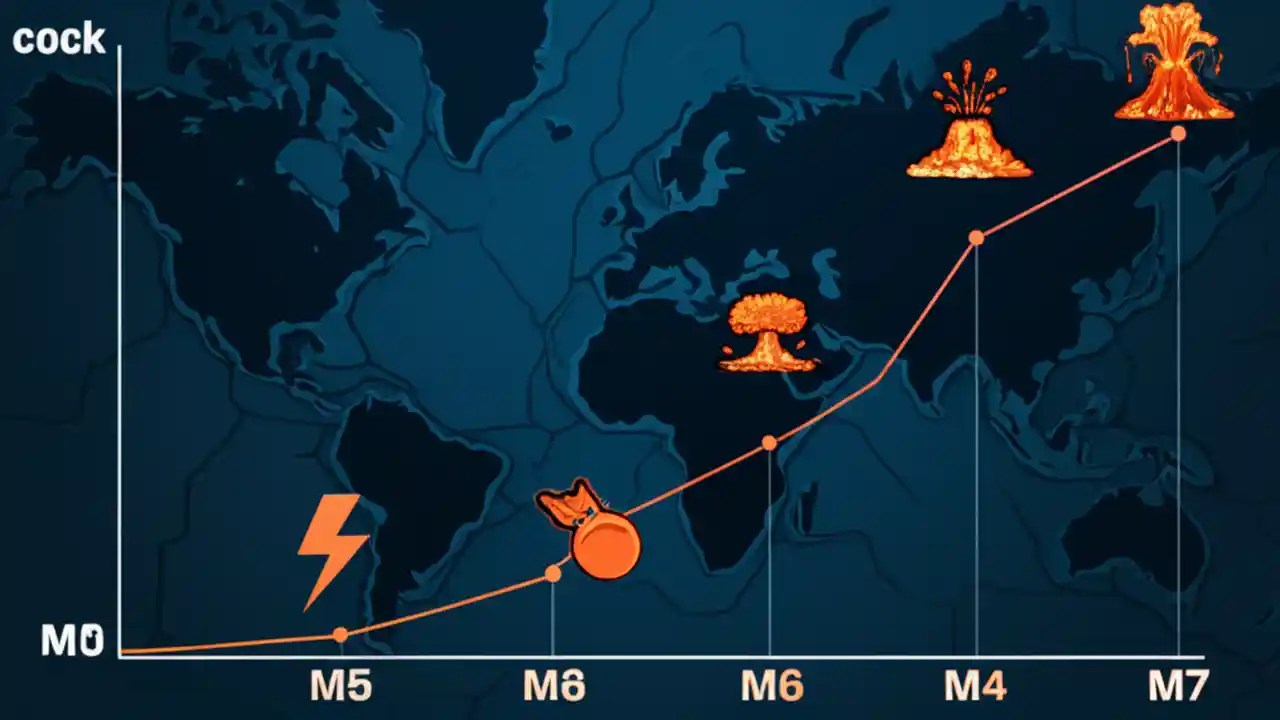 cock

M0

M5

M8

M6

M4

M7