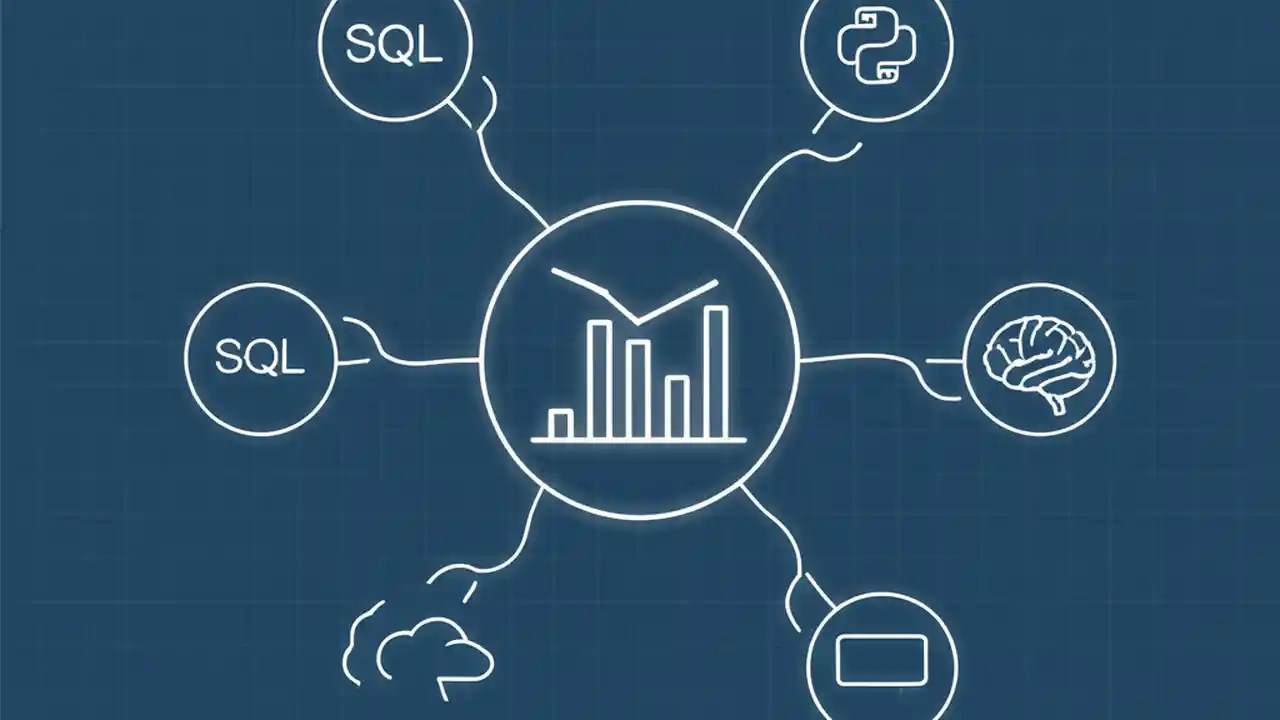 SQL

SQL