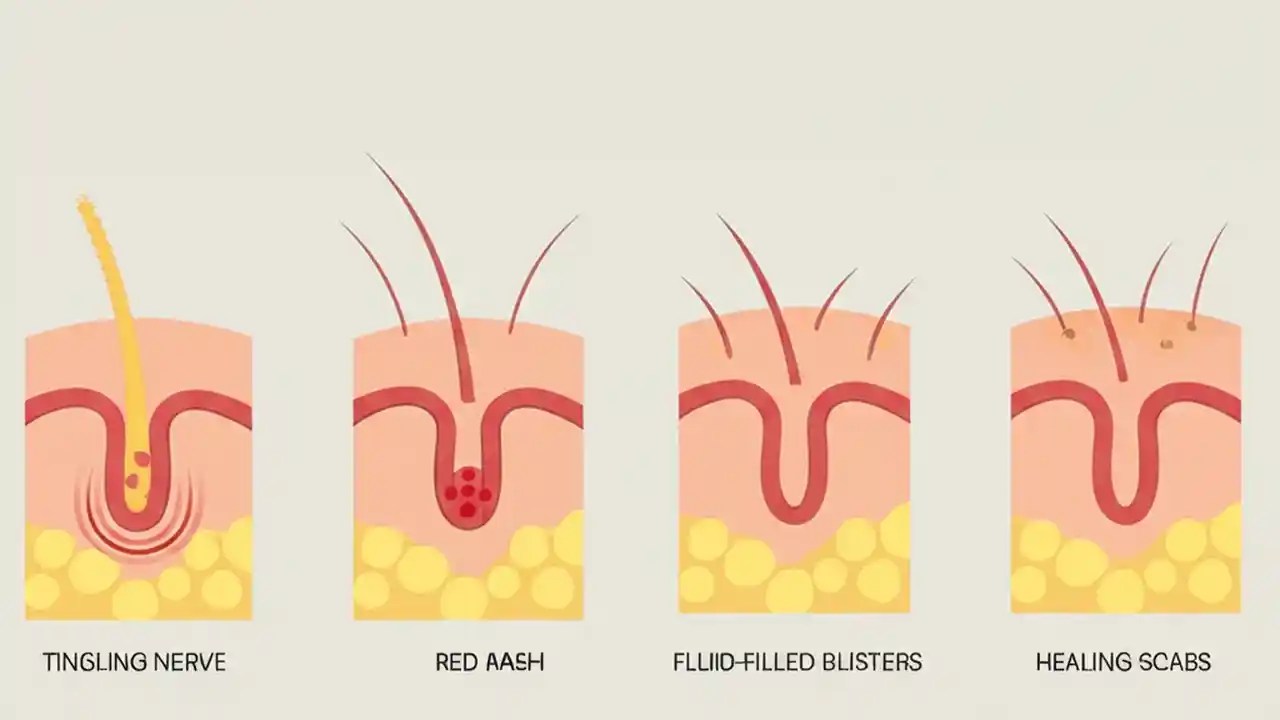 TINGLING NERVE

RED AASH

FLLIID-FILLED BLISTERS

HEALING SCABS