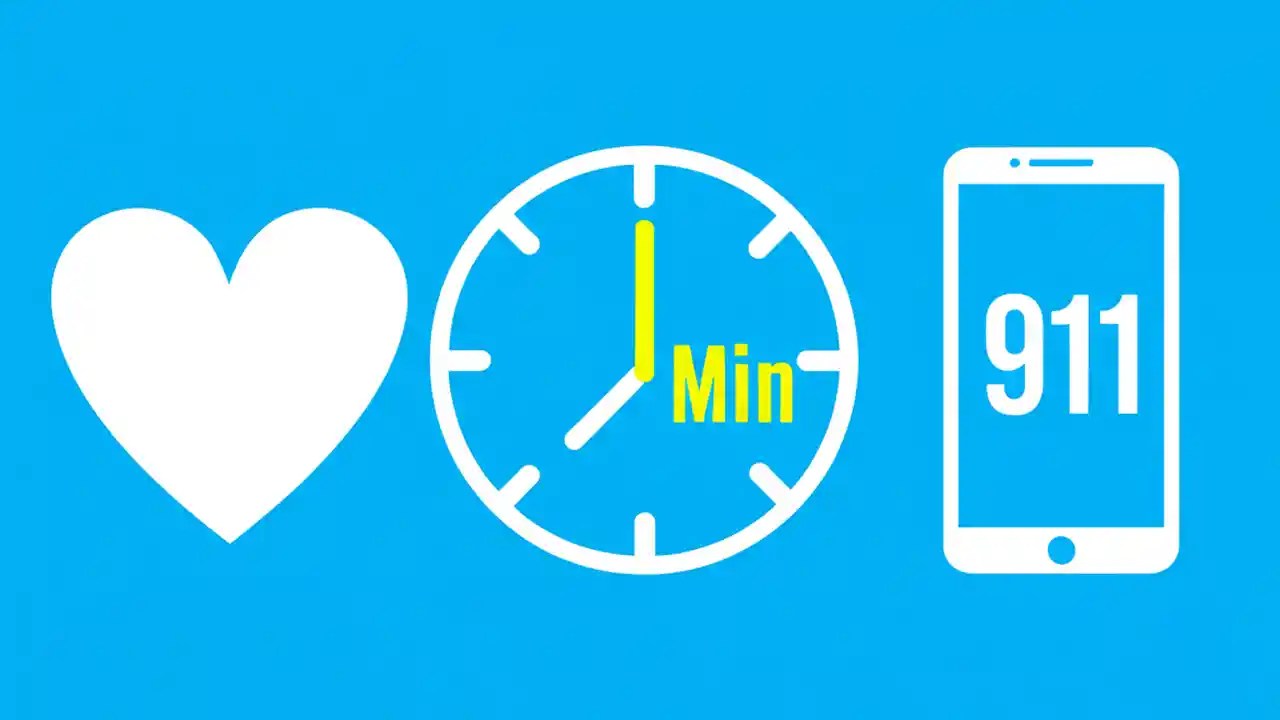 Min

911