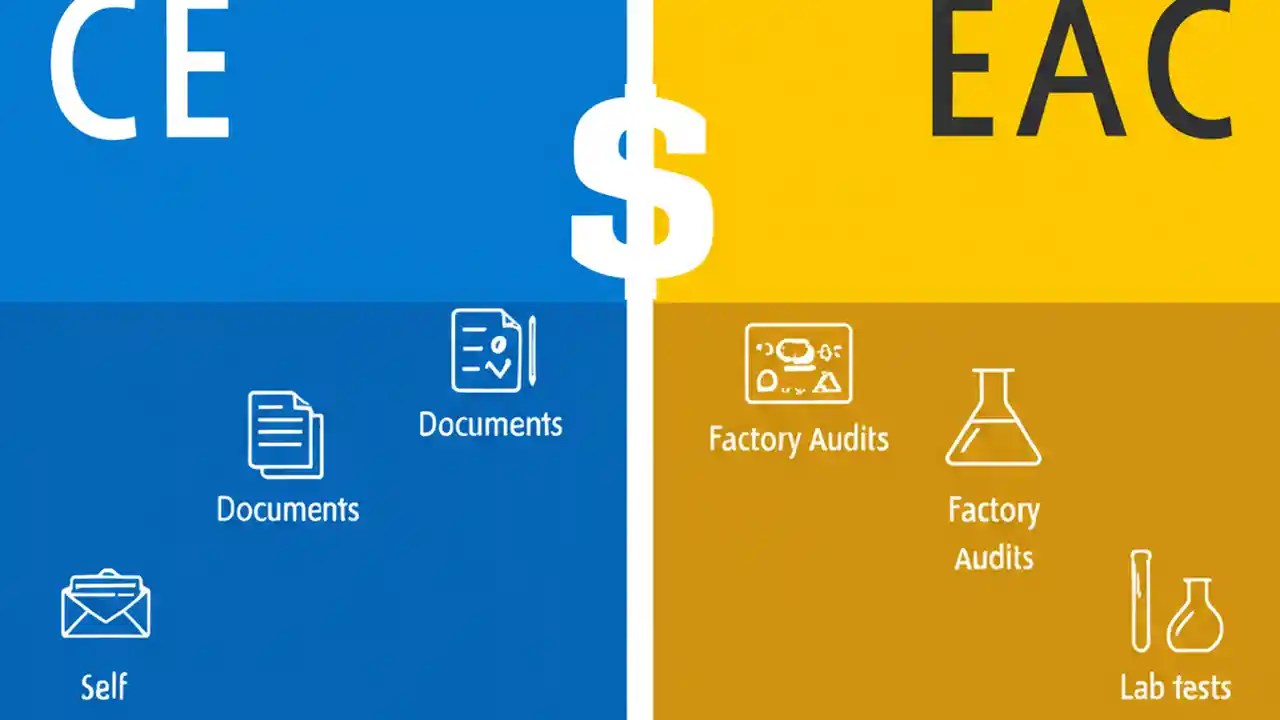 CE

$

EAC

Documents

Documents

Self

Factory Audits

Factory Audits

Lab tests