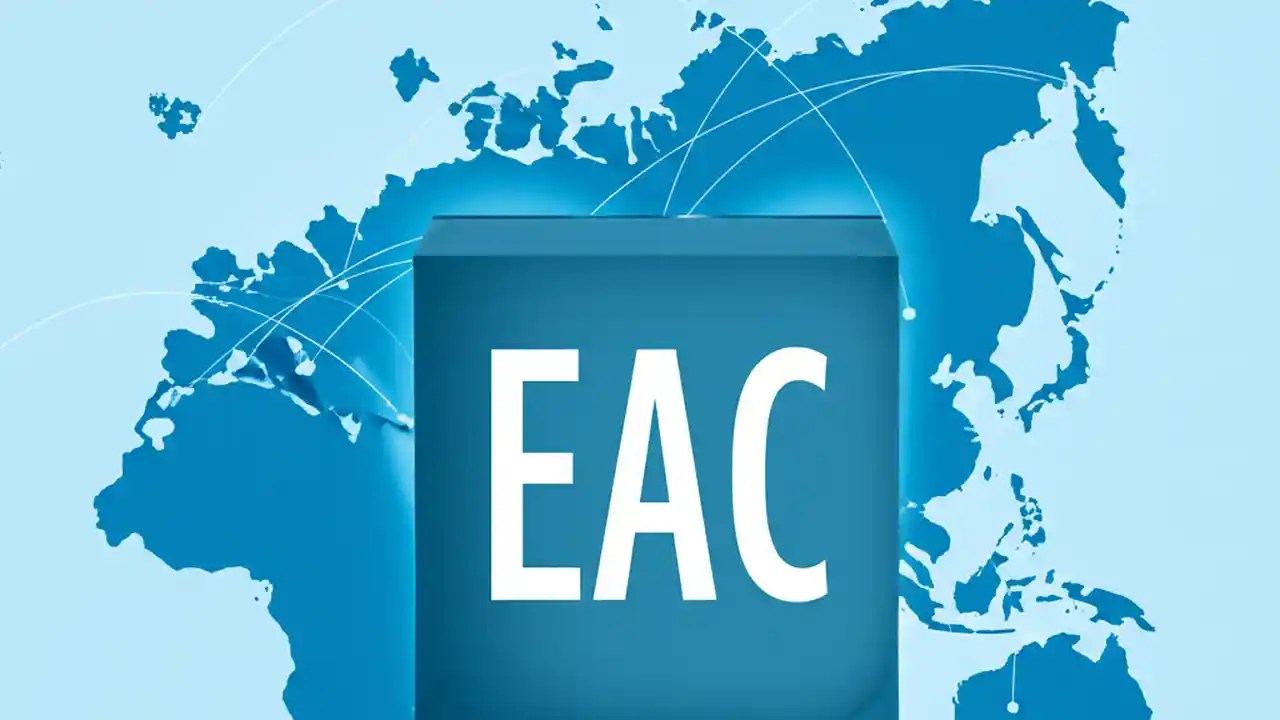 EAC