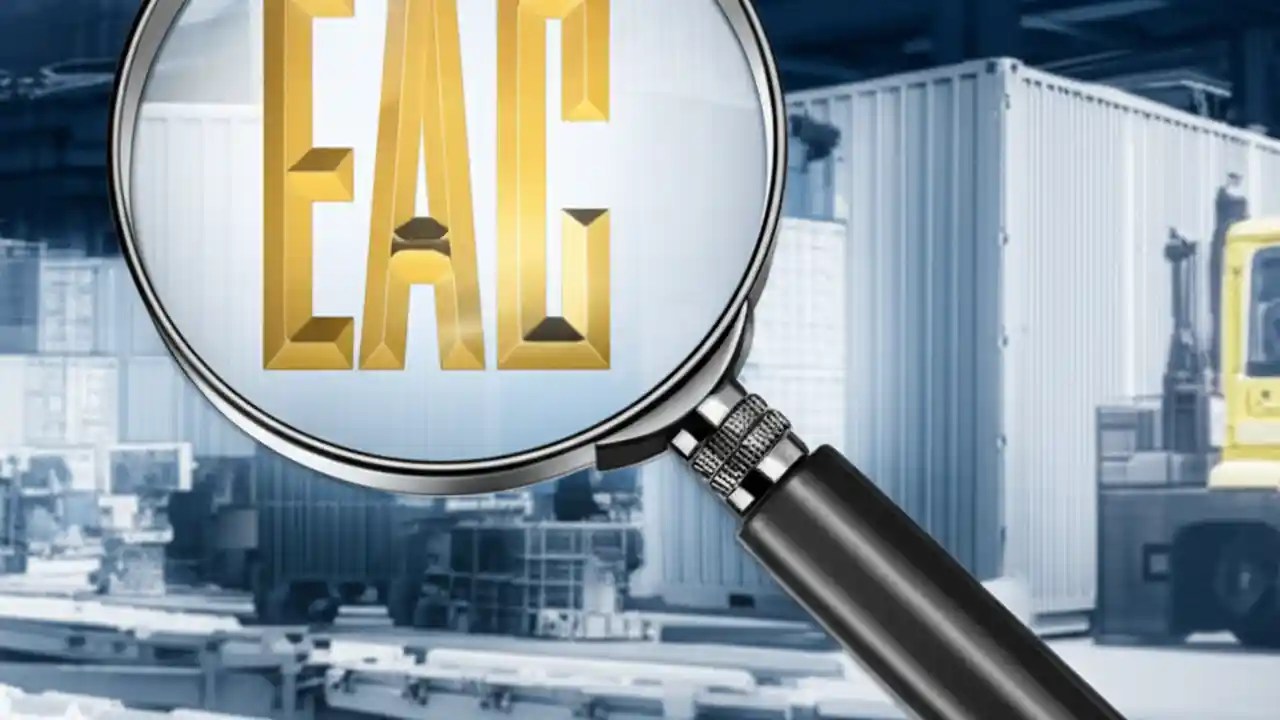 EAC