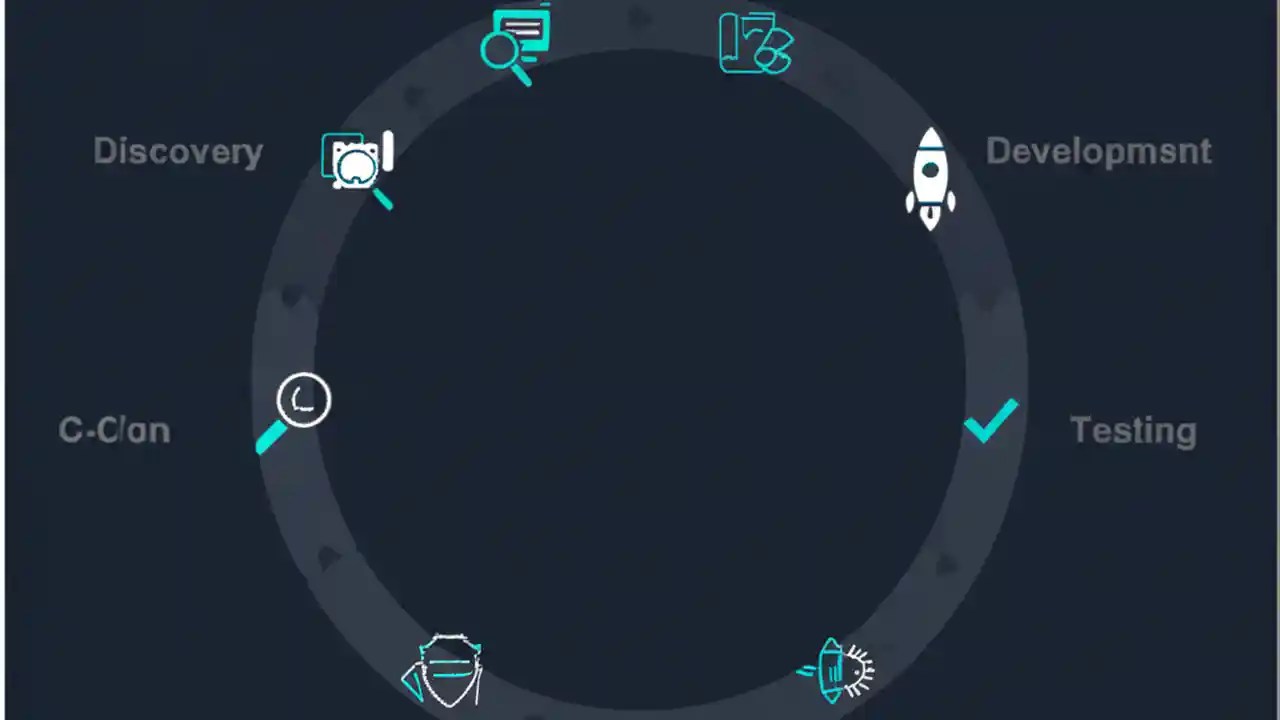 Discovery

Developmsnt

C-C/an

Testing