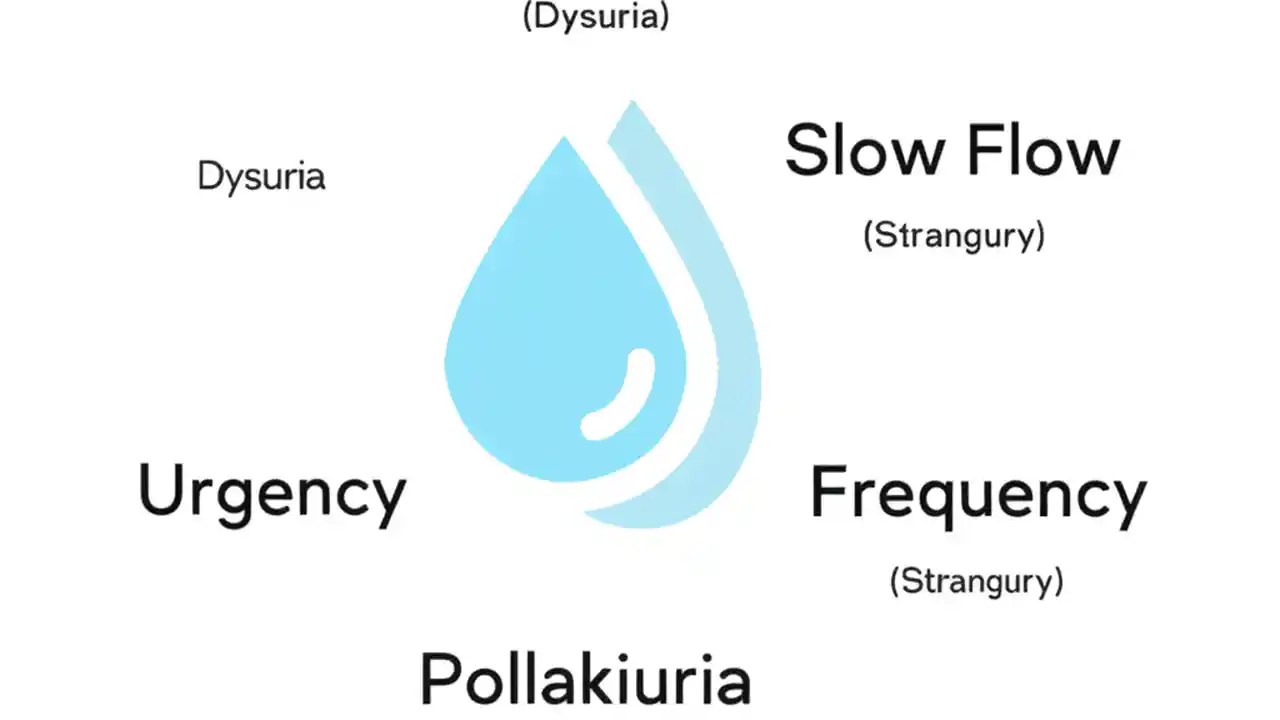 (Dysuria)

Dysuria

Slow Flow

(Strangury)

Urgency

Frequency

(Strangury)

Pollakiuria