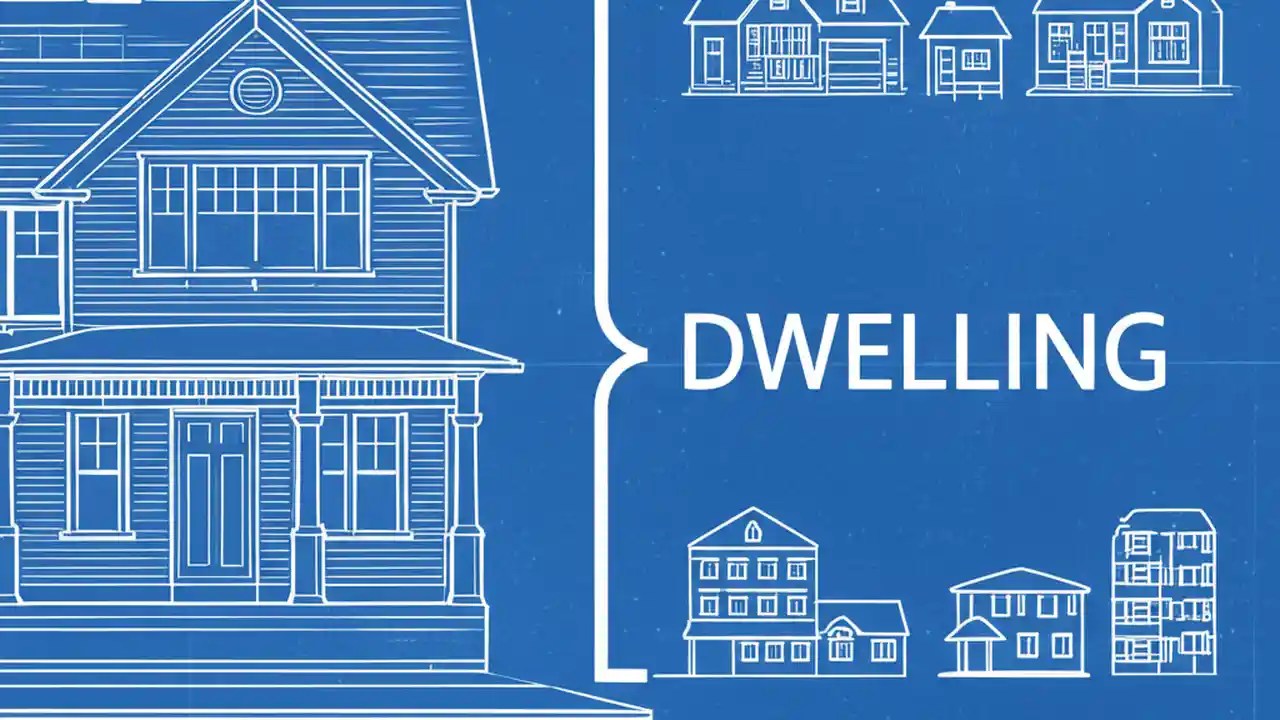 DWELLING