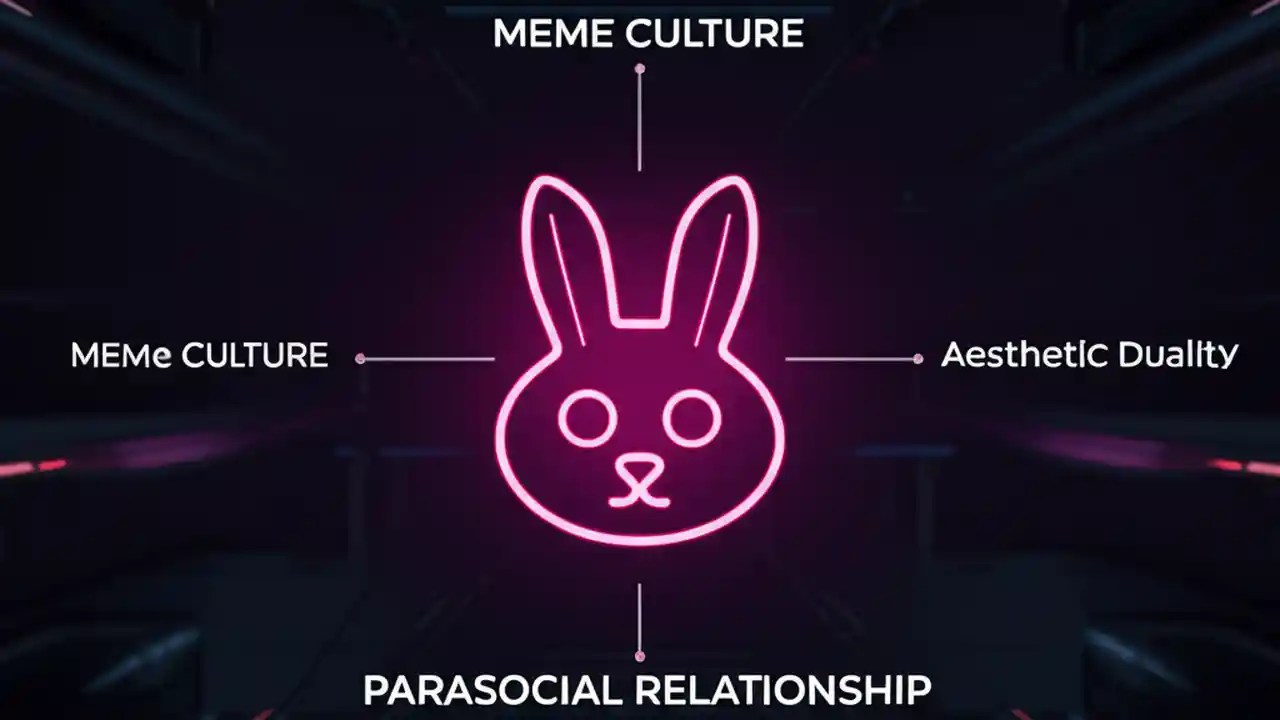 MEME CULTURE

MEMe CULTURE

Aesthetic Duality

PARASOCIAL RELATIONSHIP