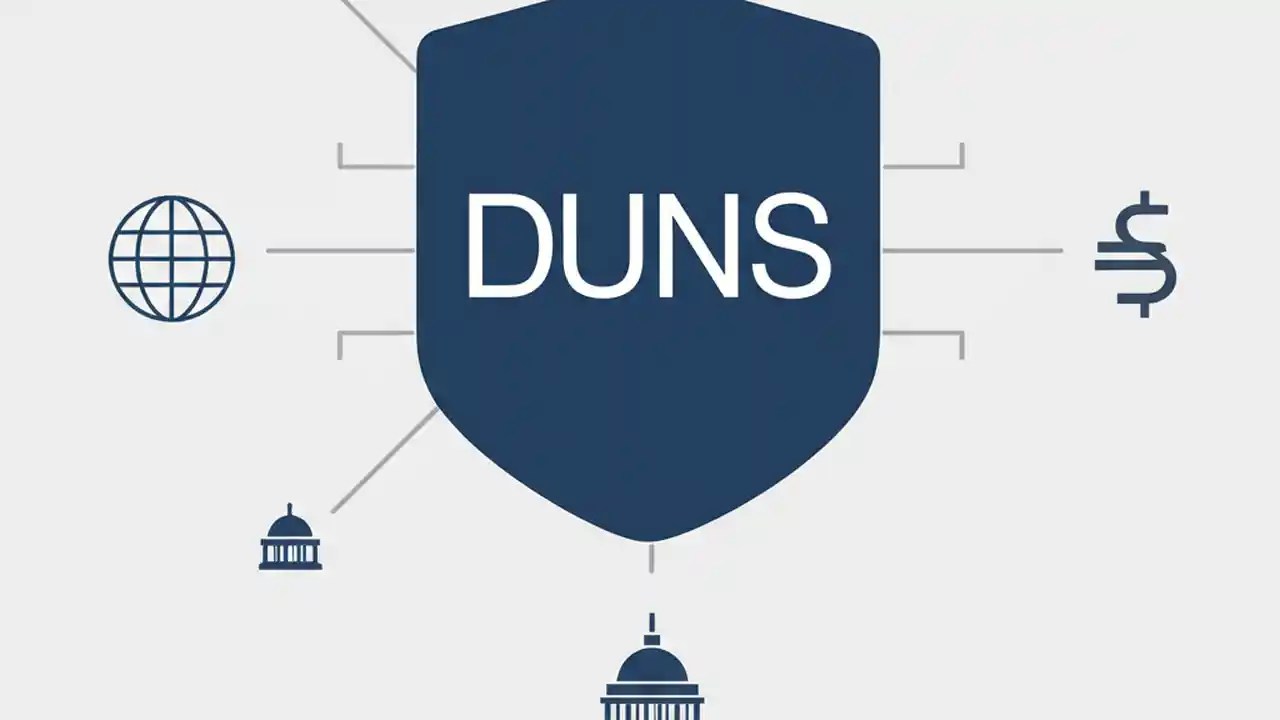 DUNS