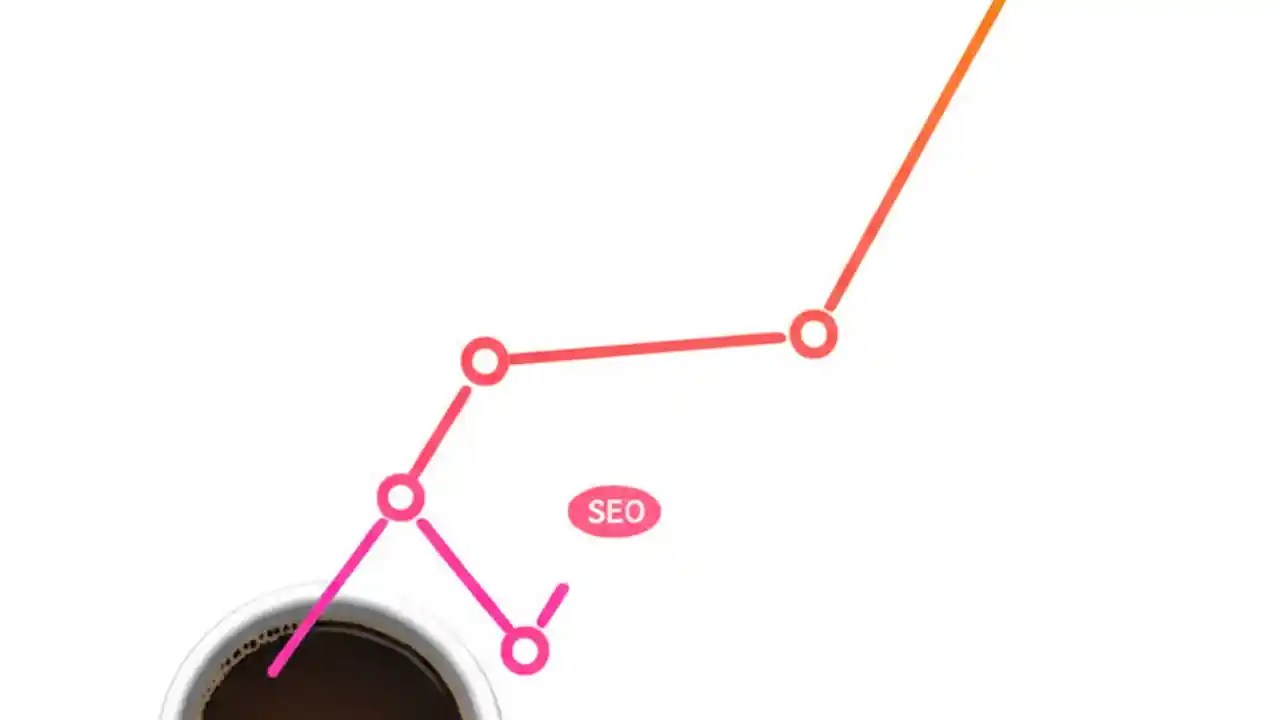 SEO