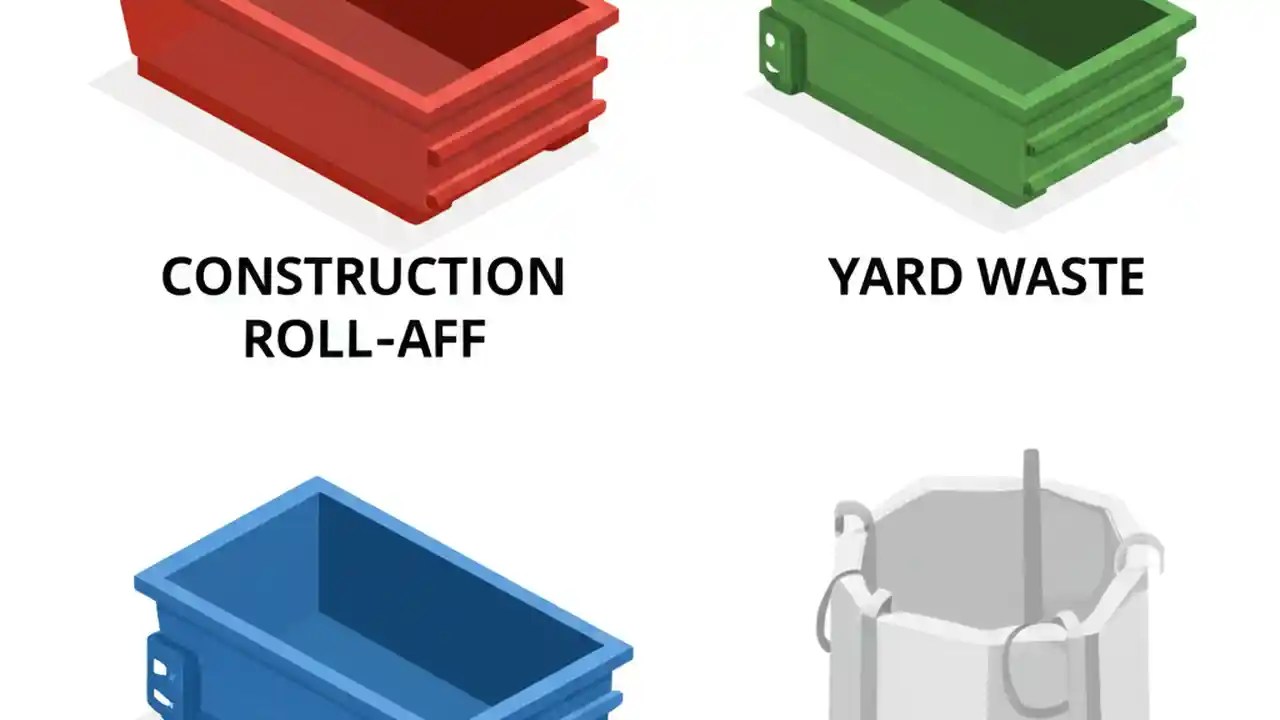 CONSTRUCTION ROLL-AFF

YARD WASTE