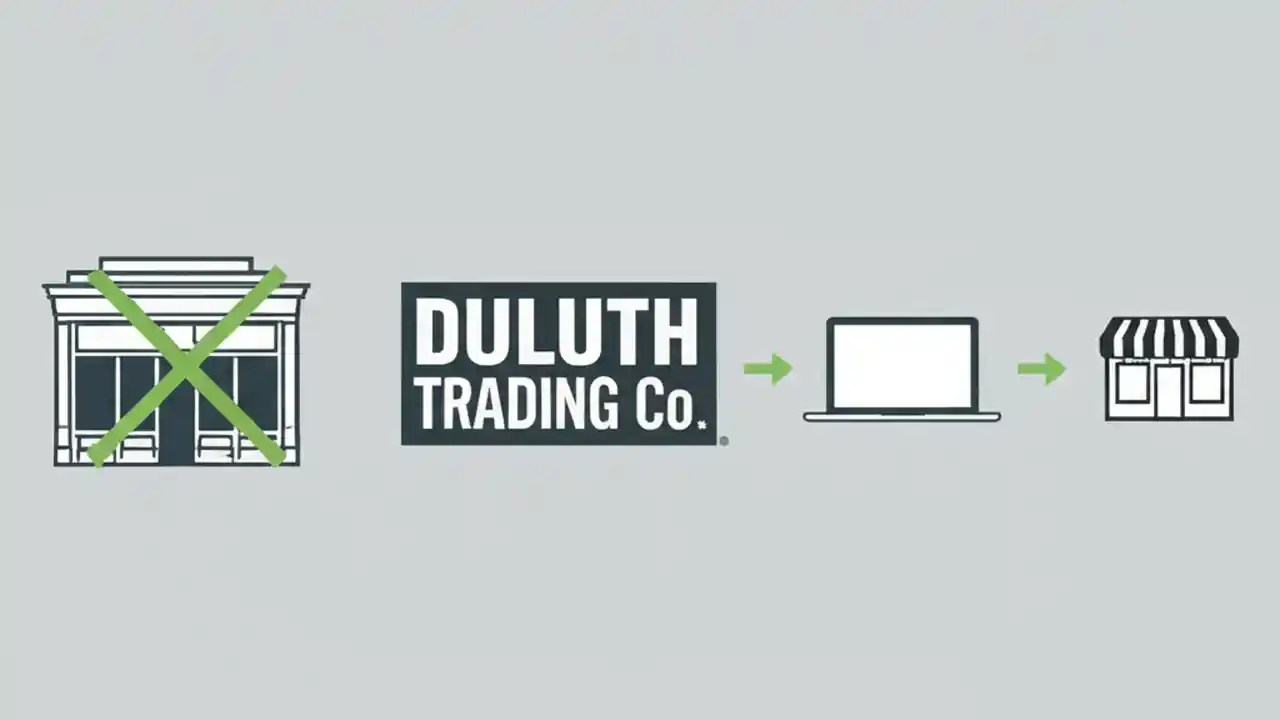 DULUTH TRADING Co.