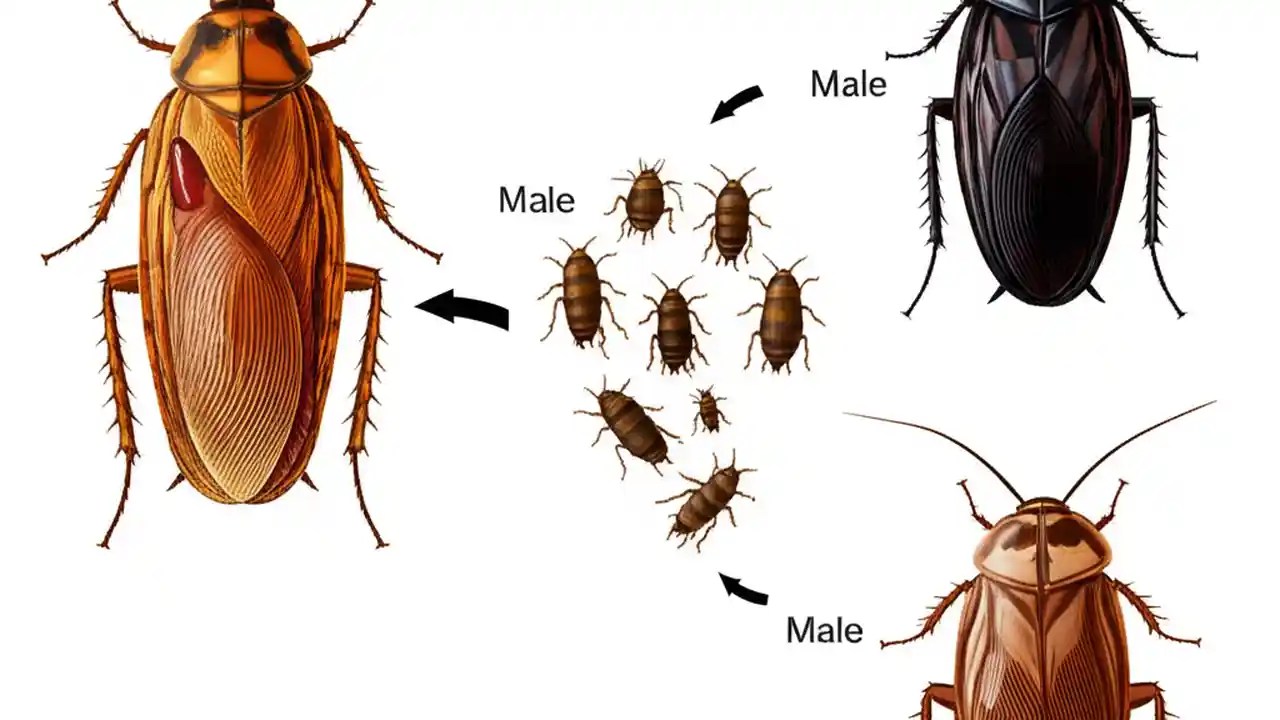 Male

Male

Male