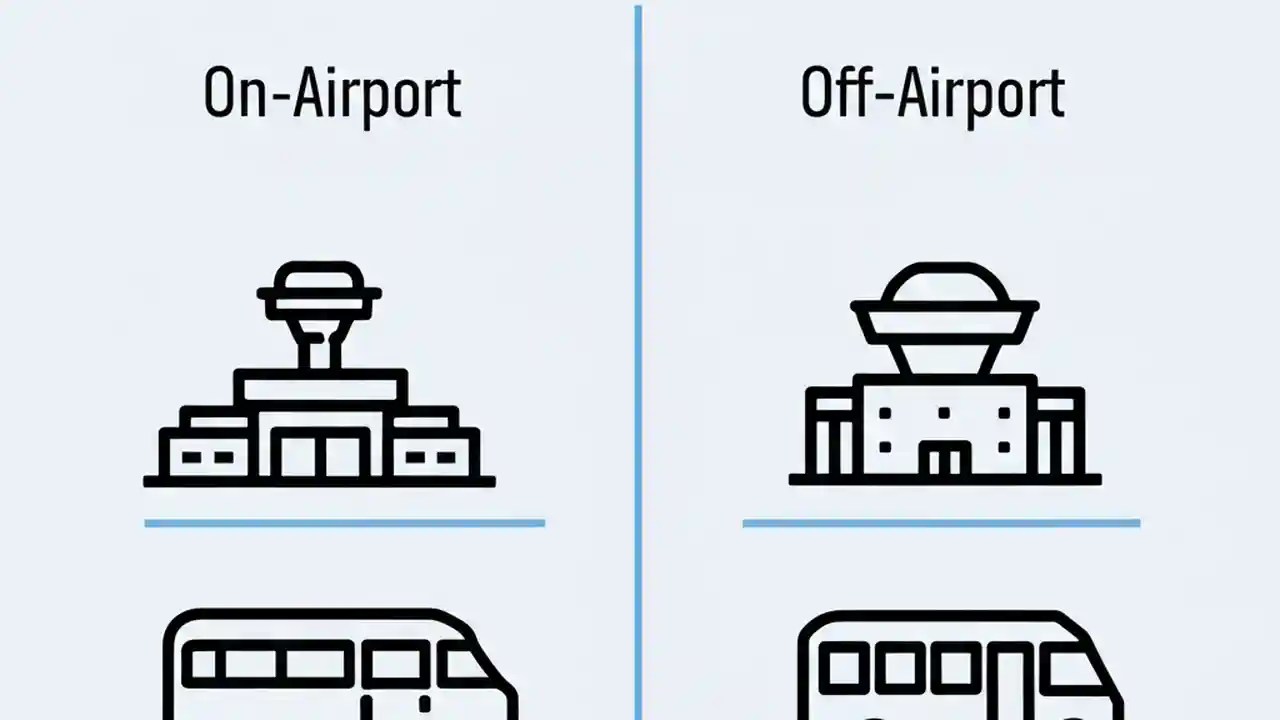 On-Airport

Off-Airport