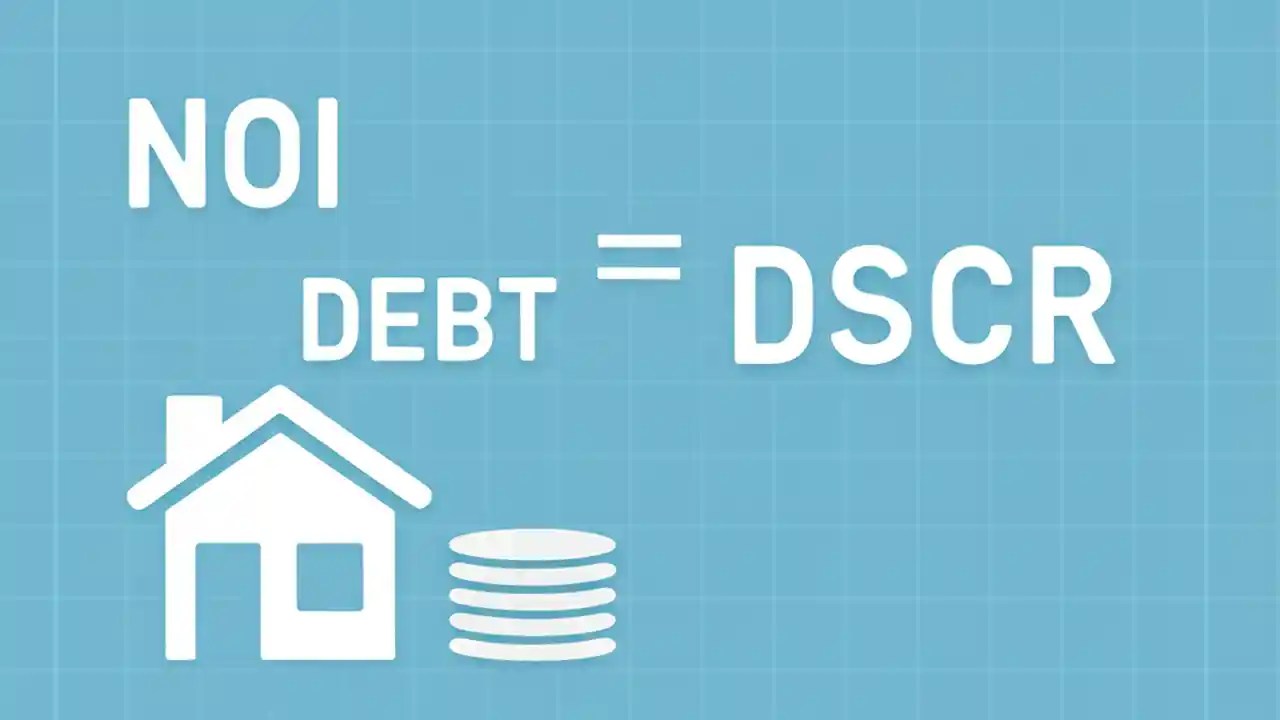 NOI

DEBT = DSCR