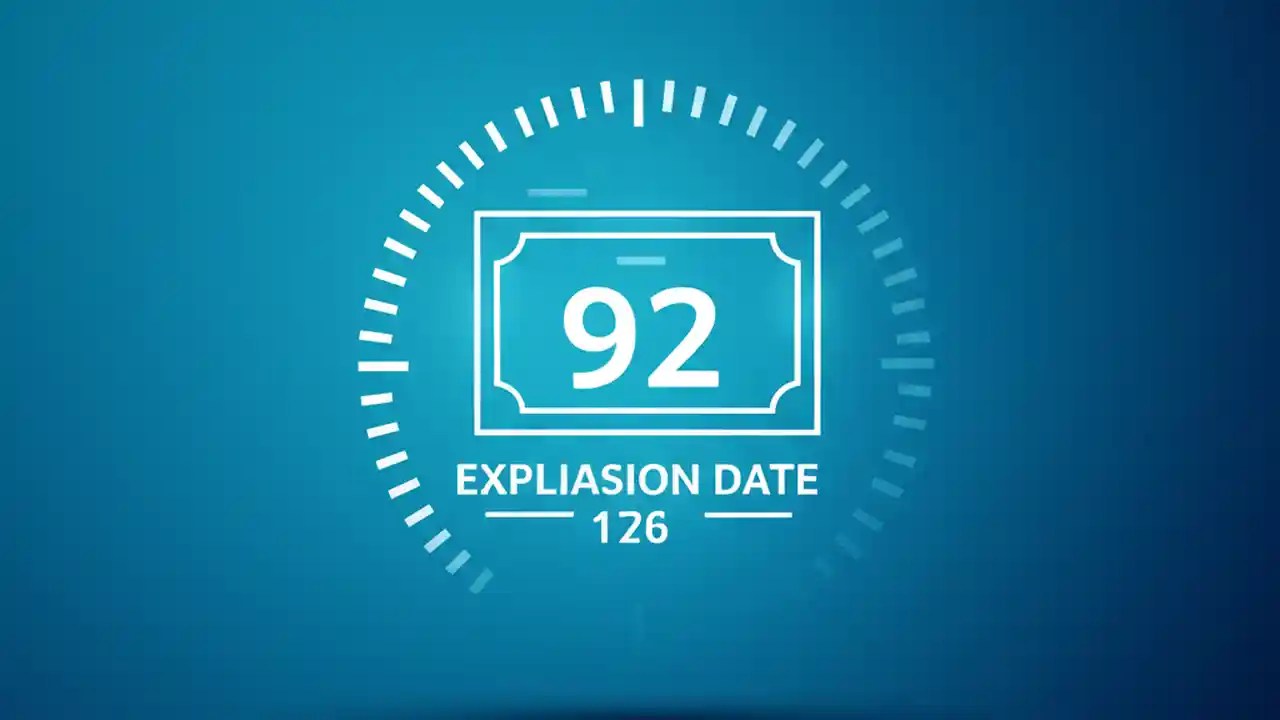 92

EXPLIASION DATE

126