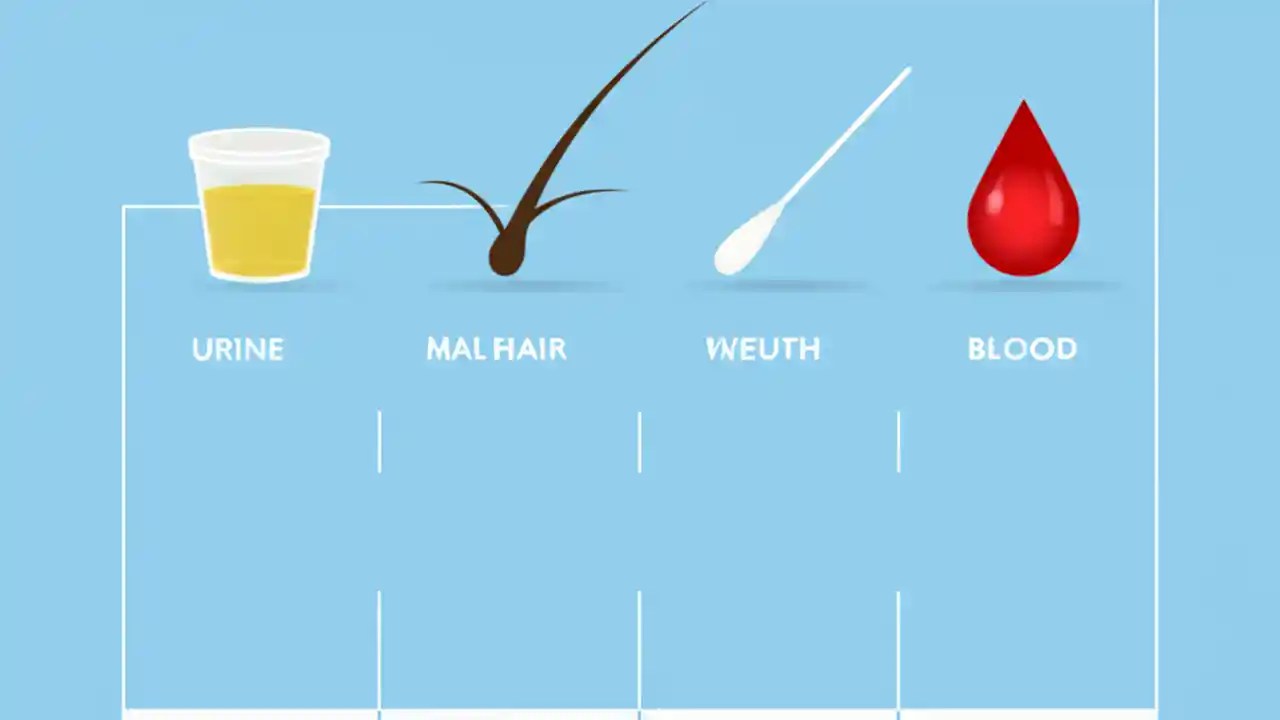 URINE

MAL HAIR

WEUTH

BLOOD