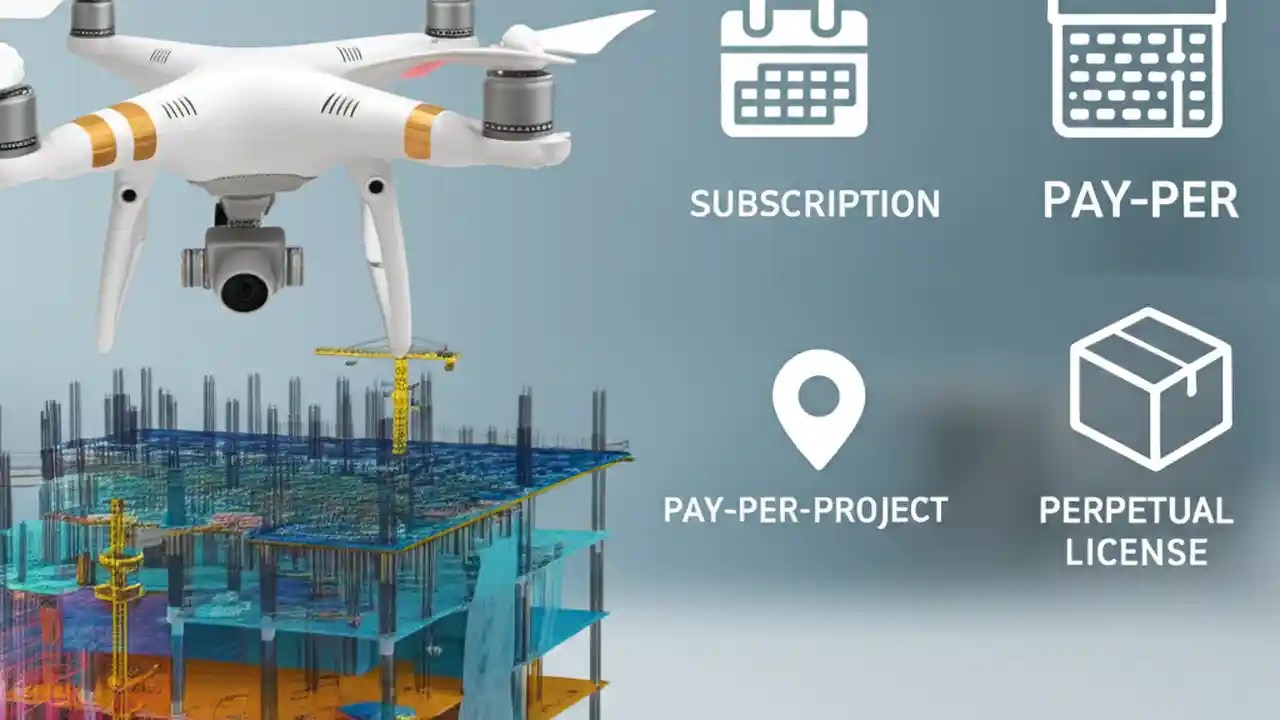 SUBSCRIPTION

PAY-PER

PAY-PER-PROJECT

PERPETUAL LICENSE