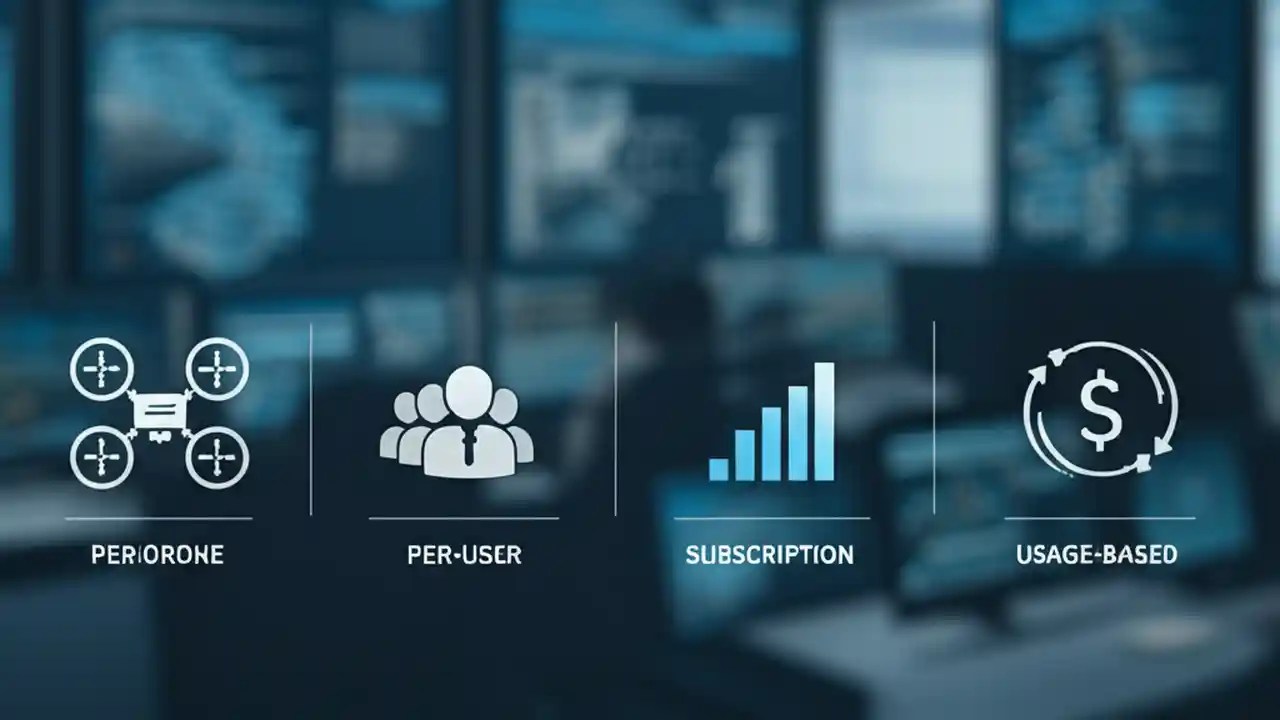 PERIORONE

PER-USER

SUBSCRIPTION

USAGE-BASED

$