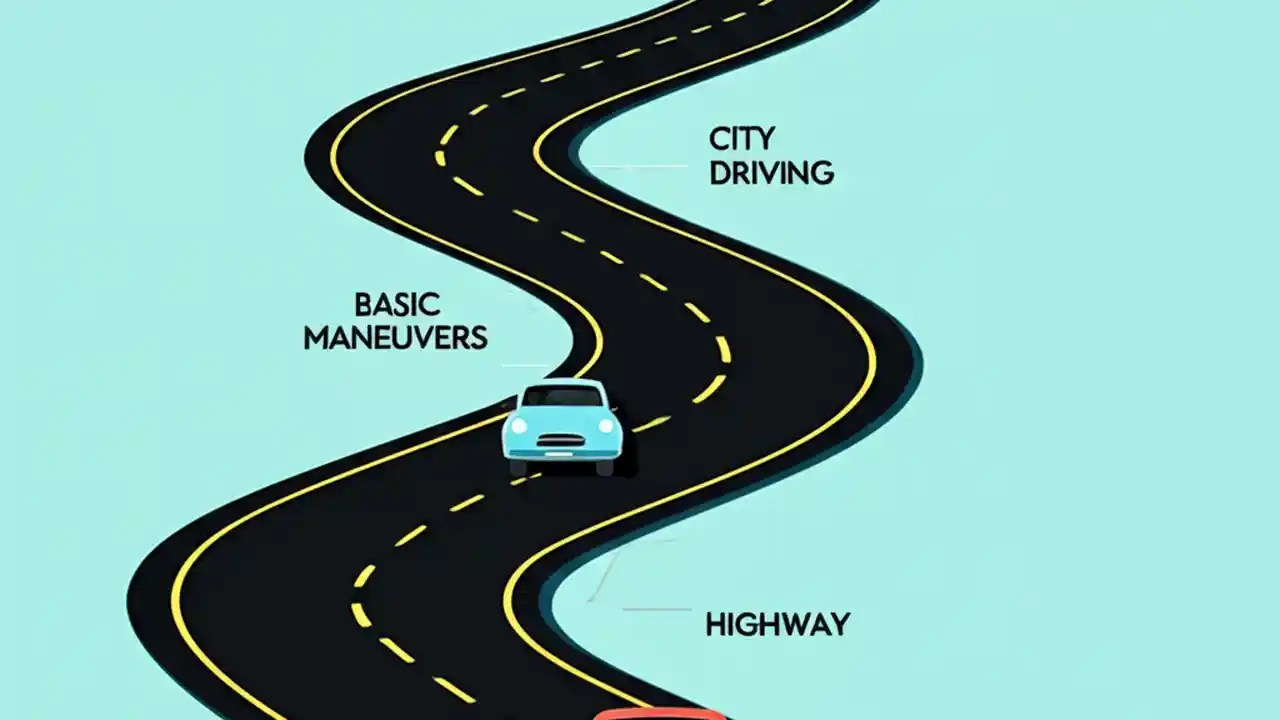 CITY
DRIVING

BASIC
MANEUVERS

HIGHWAY