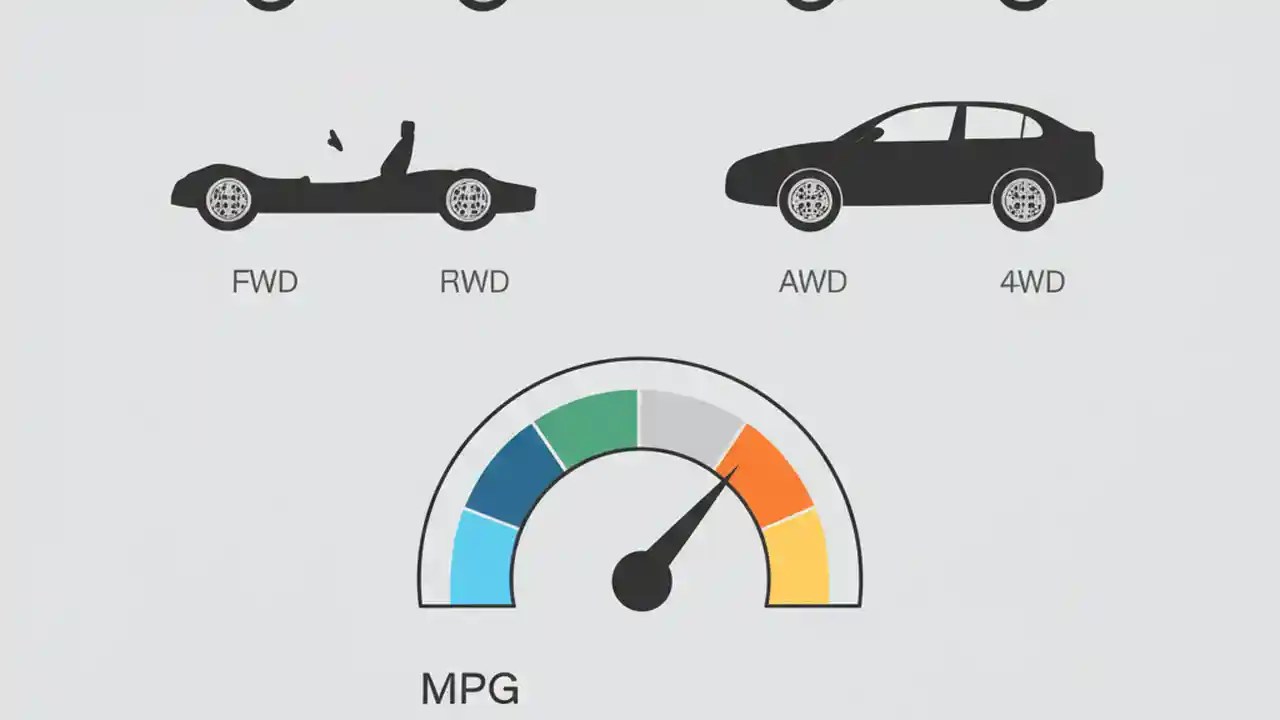 FWD RWD AWD 4WD

MPG