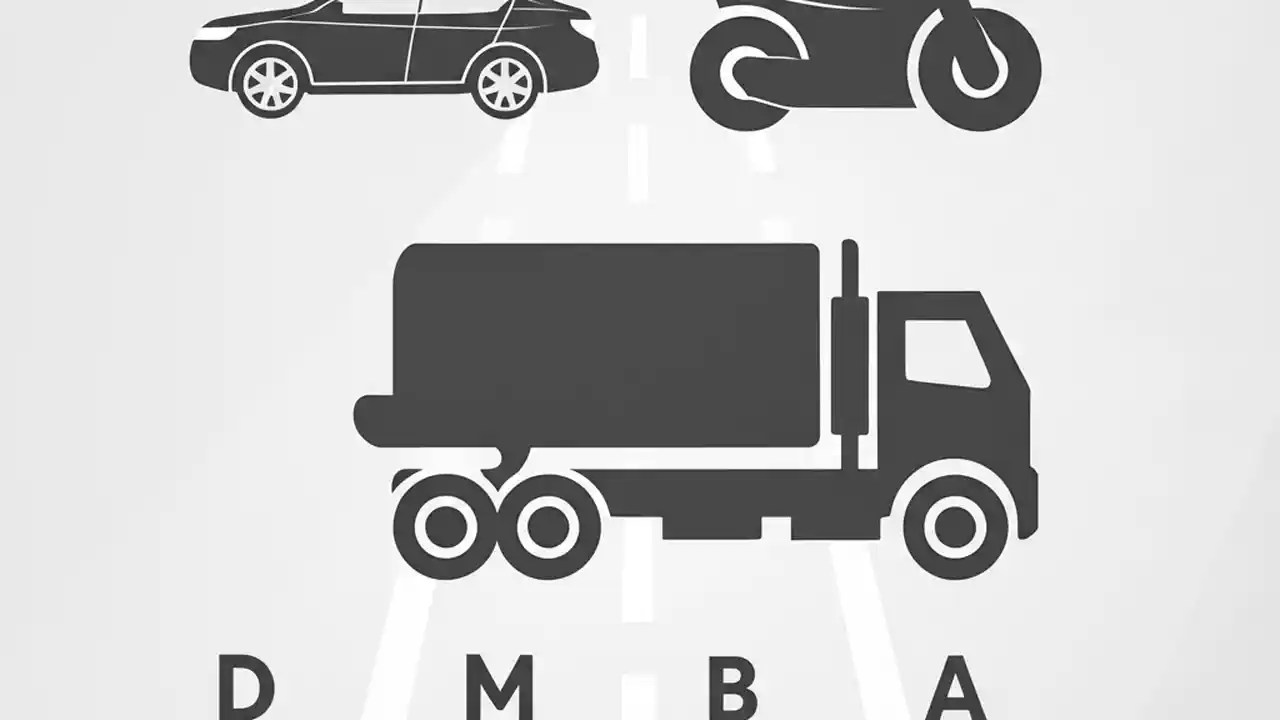 D M B A