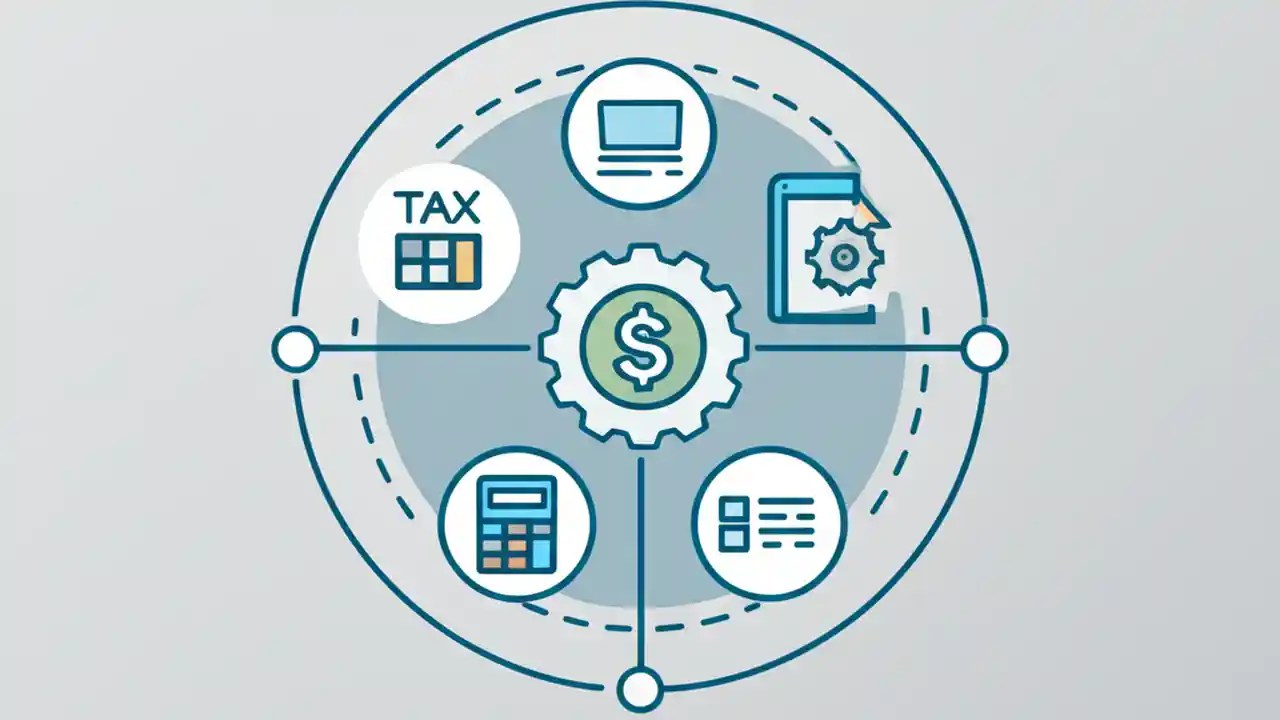 TAX
$