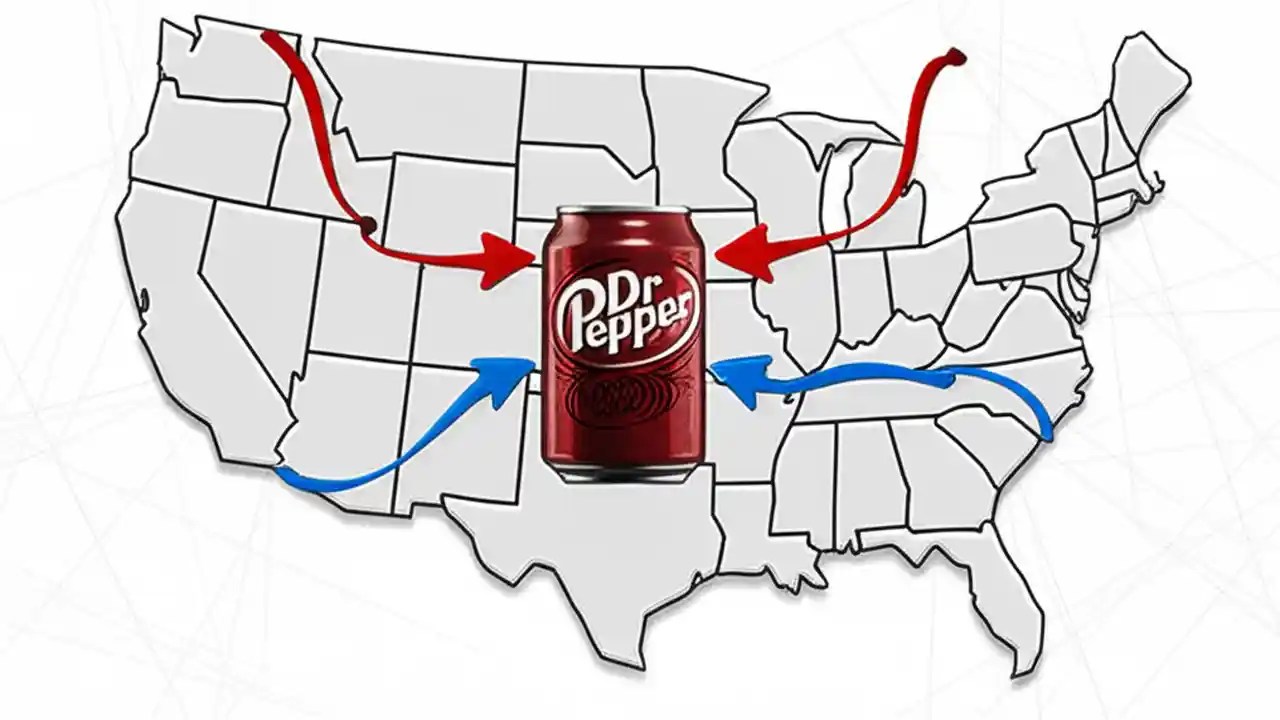 Dr Pepper