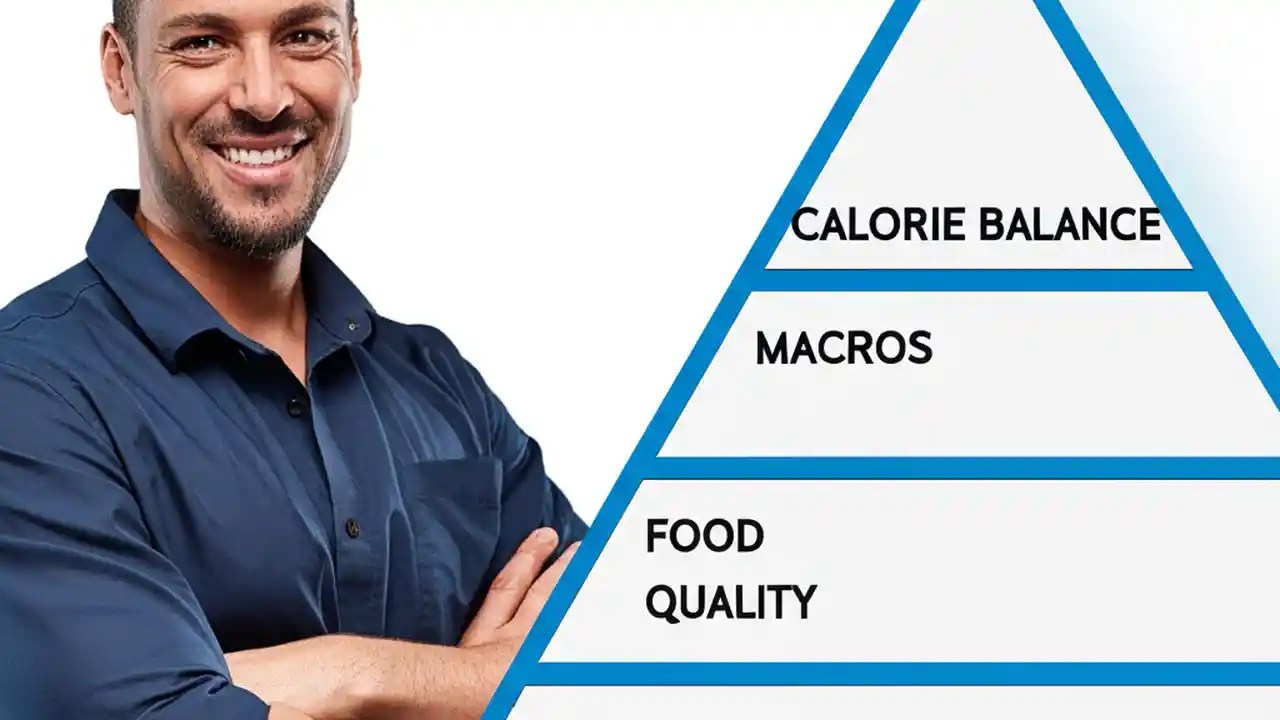 CALORIE BALANCE

MACROS

FOOD QUALITY