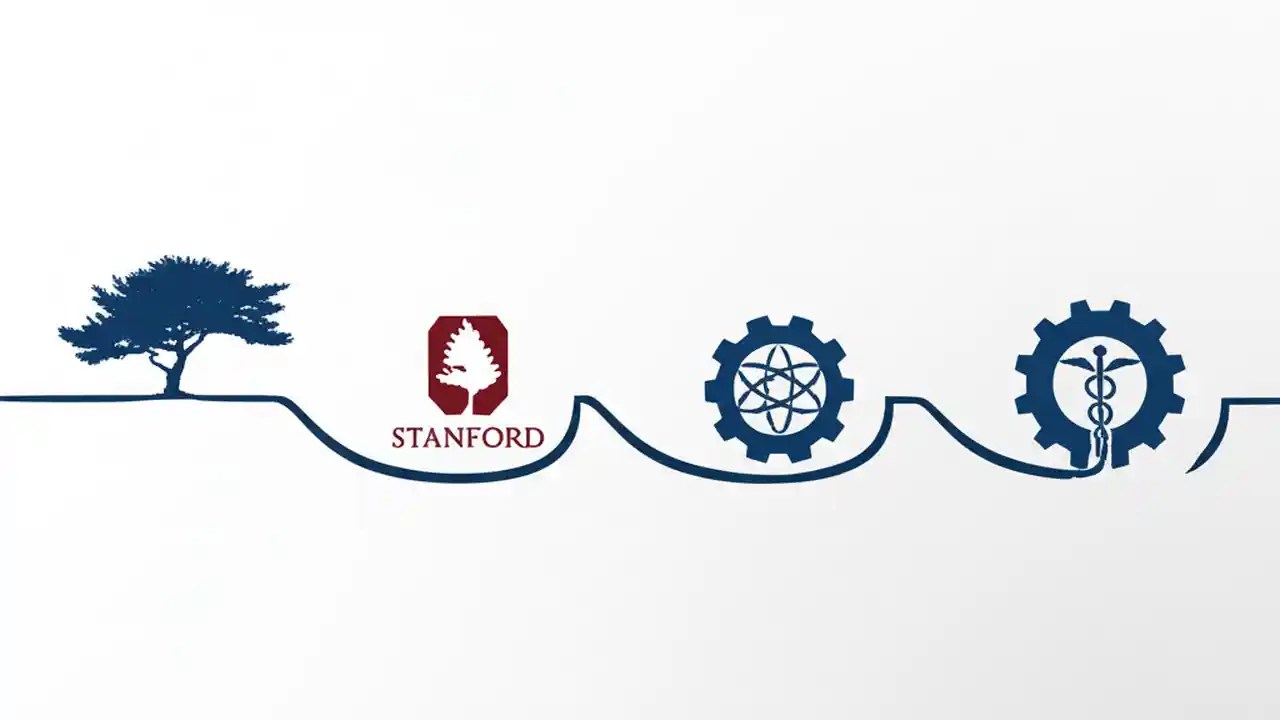 STANFORD