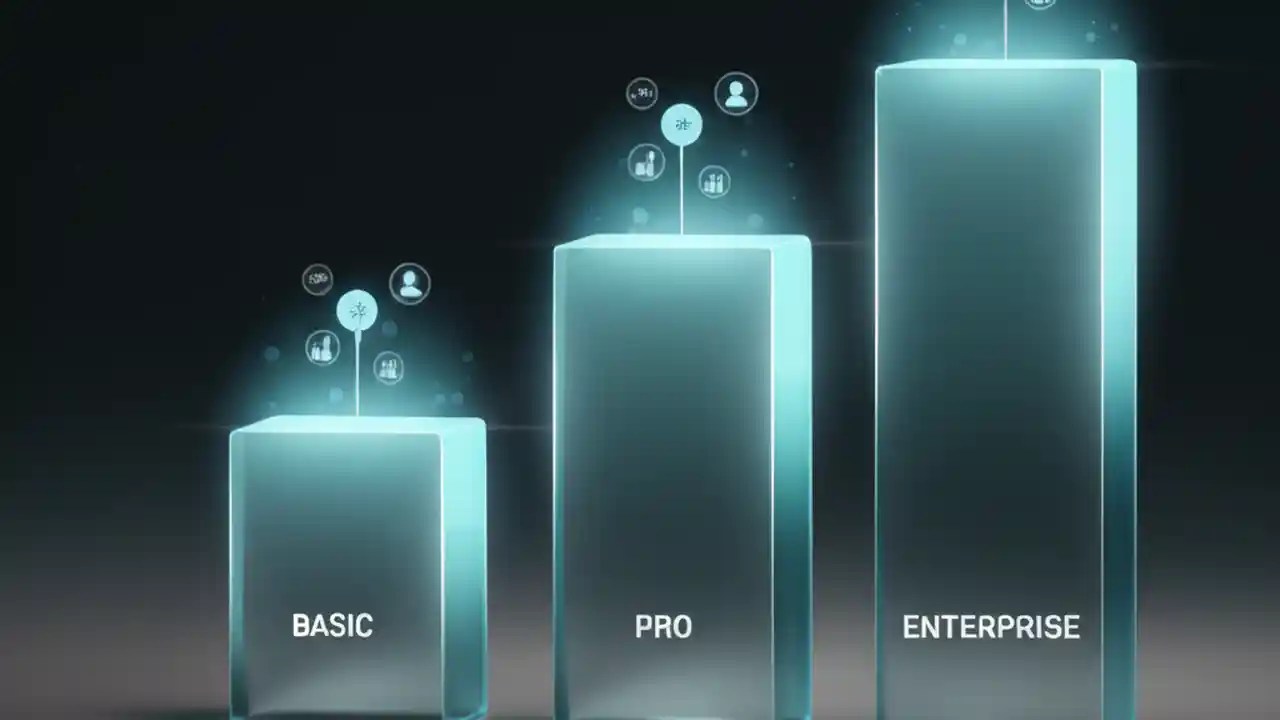 BASIC

PRO

ENTERPRISE