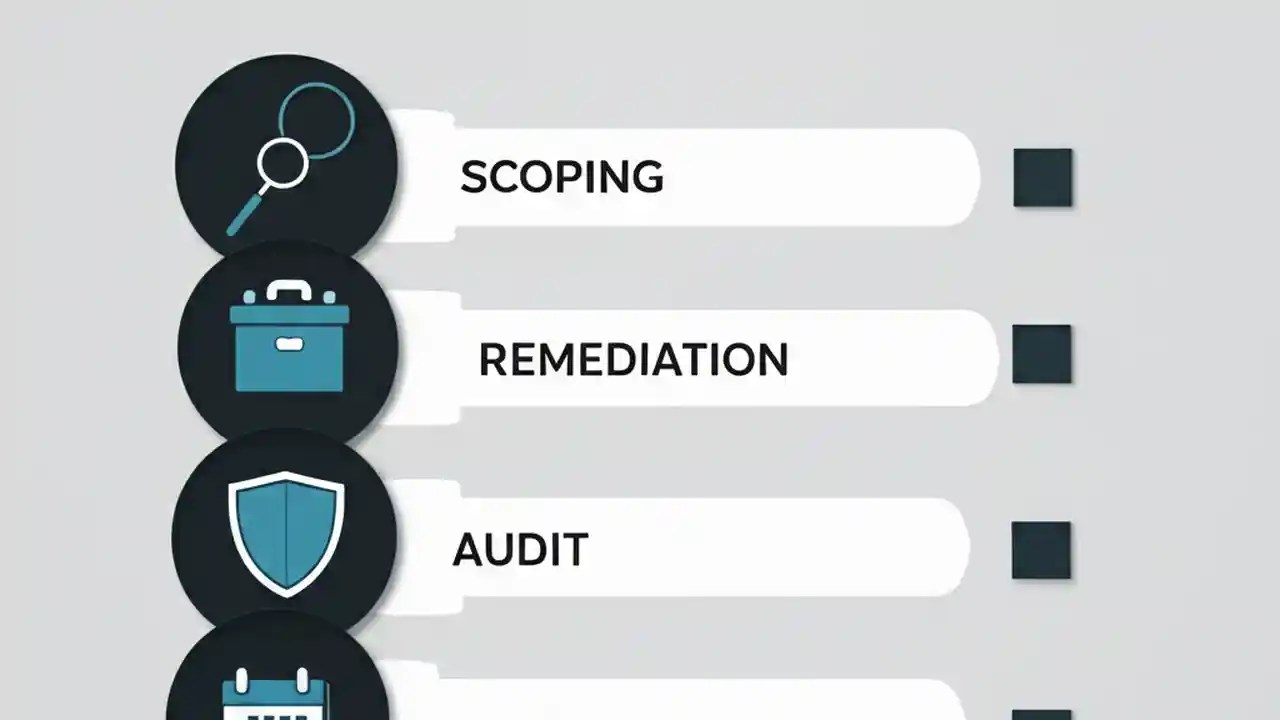 SCOPING

REMEDIATION

AUDIT