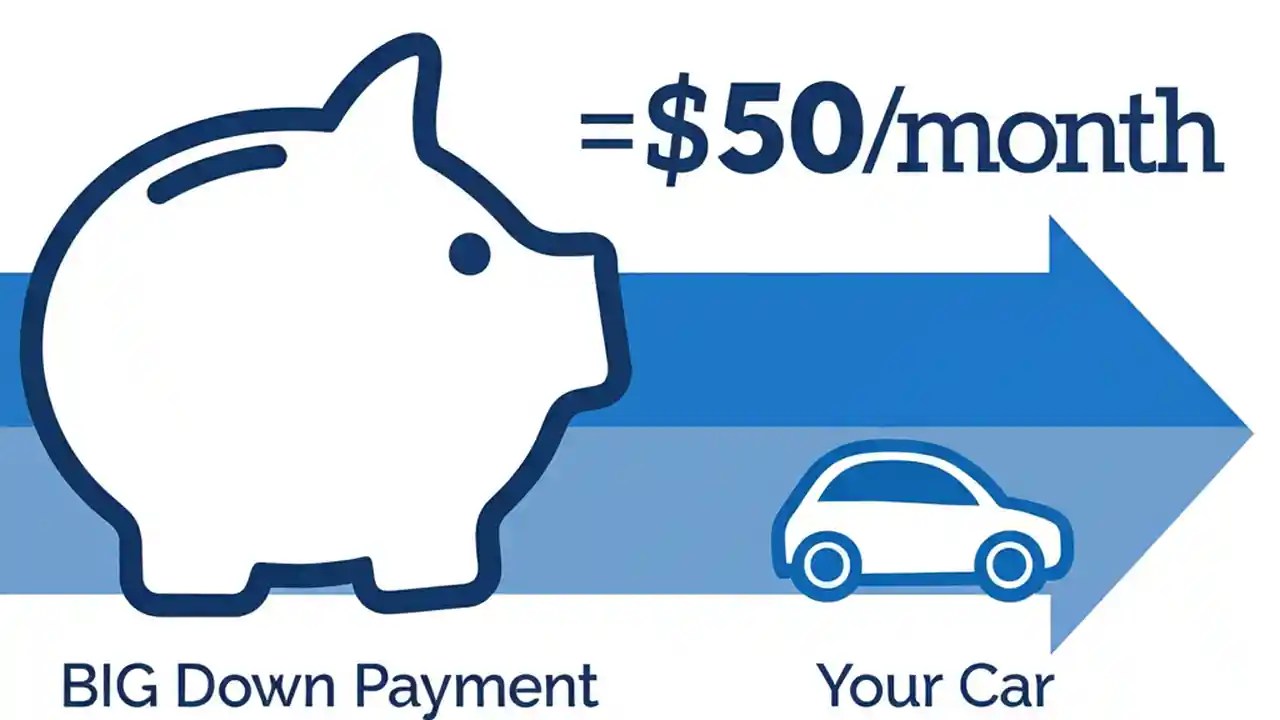 =$50/month

BIG Down Payment

Your Car