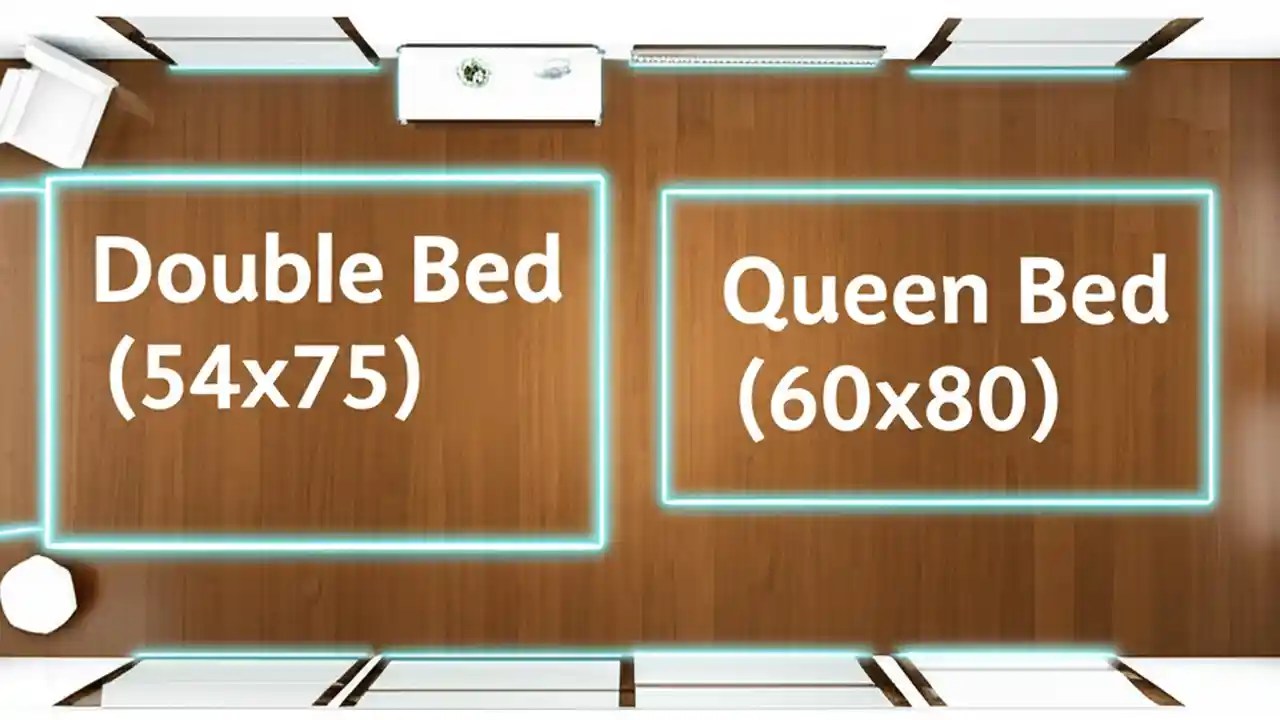 Double Bed
(54x75)

Queen Bed
(60x80)