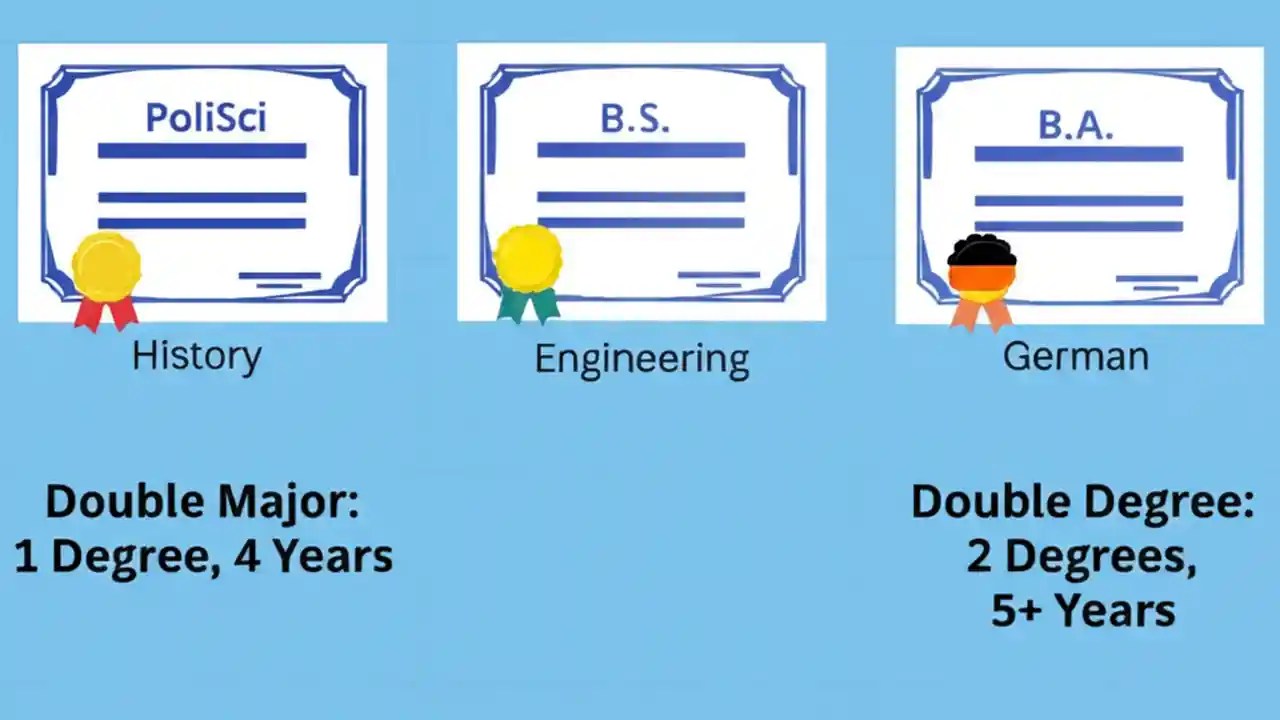 PoliSci

History

B.S.

Engineering

B.A.

German

Double Major:
1 Degree, 4 Years

Double Degree:
2 Degrees,
5+ Years