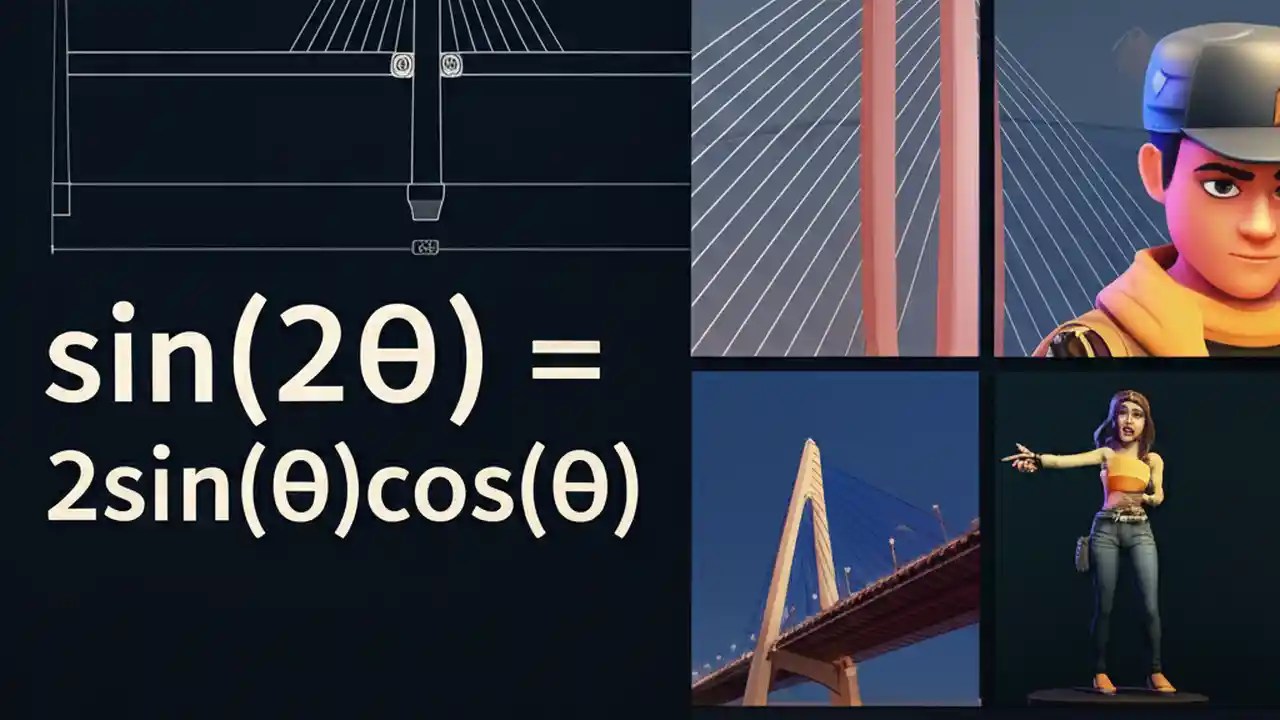 $\sin(2\theta) = 2\sin(\theta)\cos(\theta)$