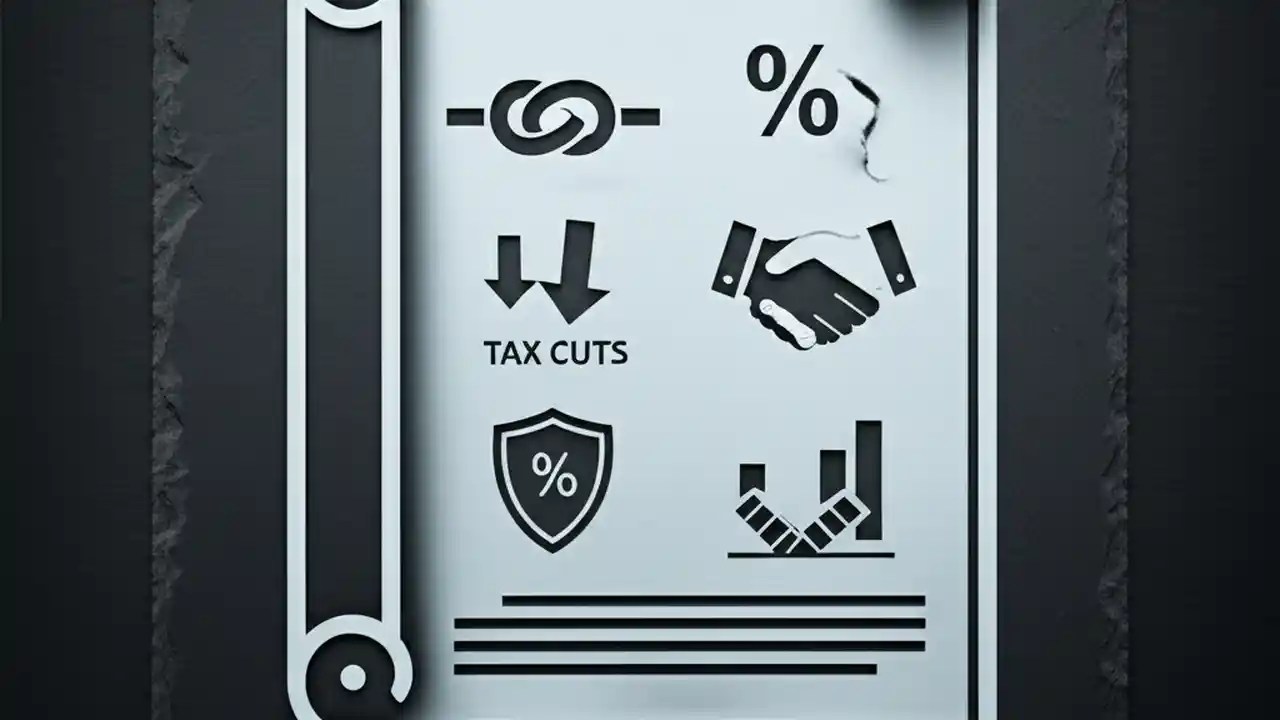 %

TAX CUTS

%