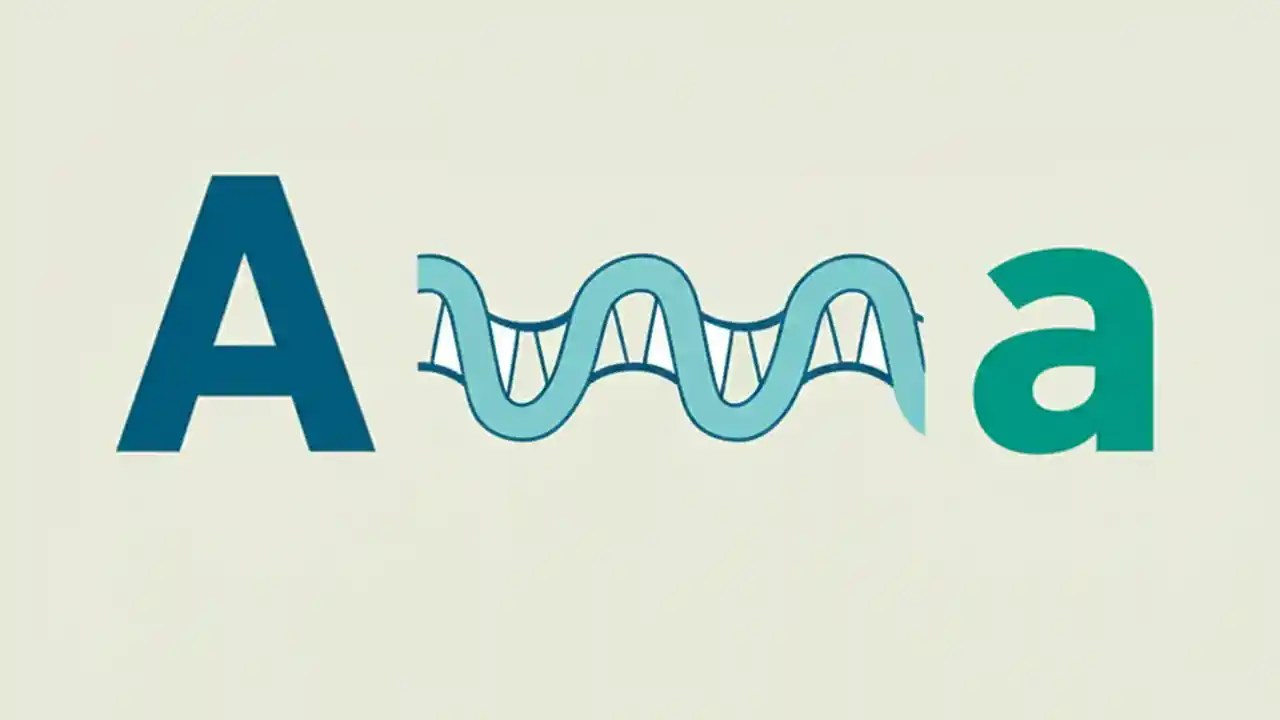 A a