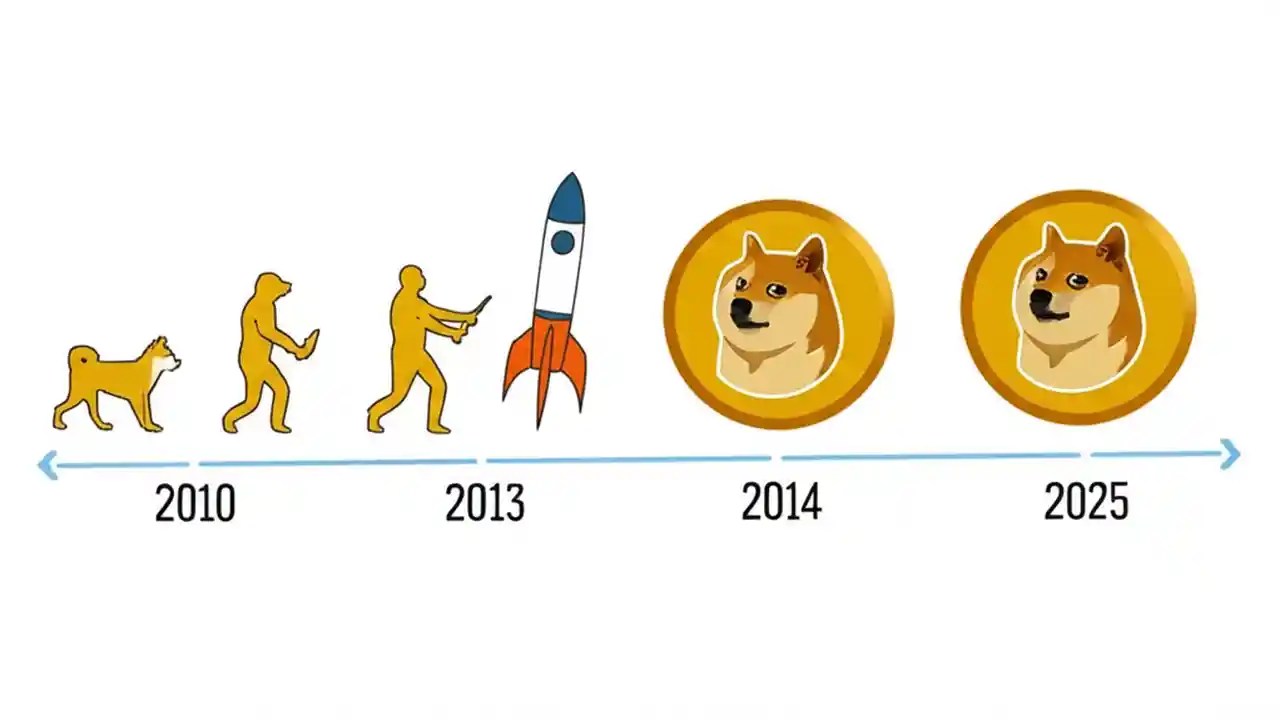 2010
2013
2014
2025