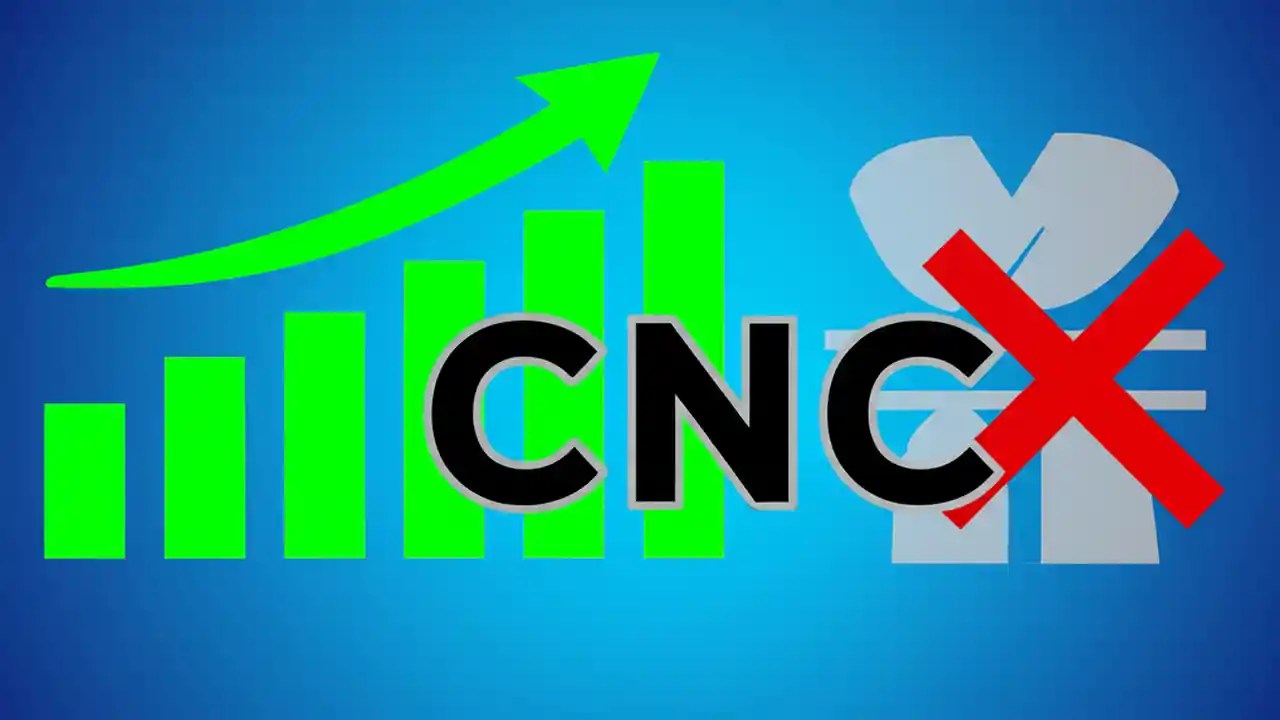 CNC