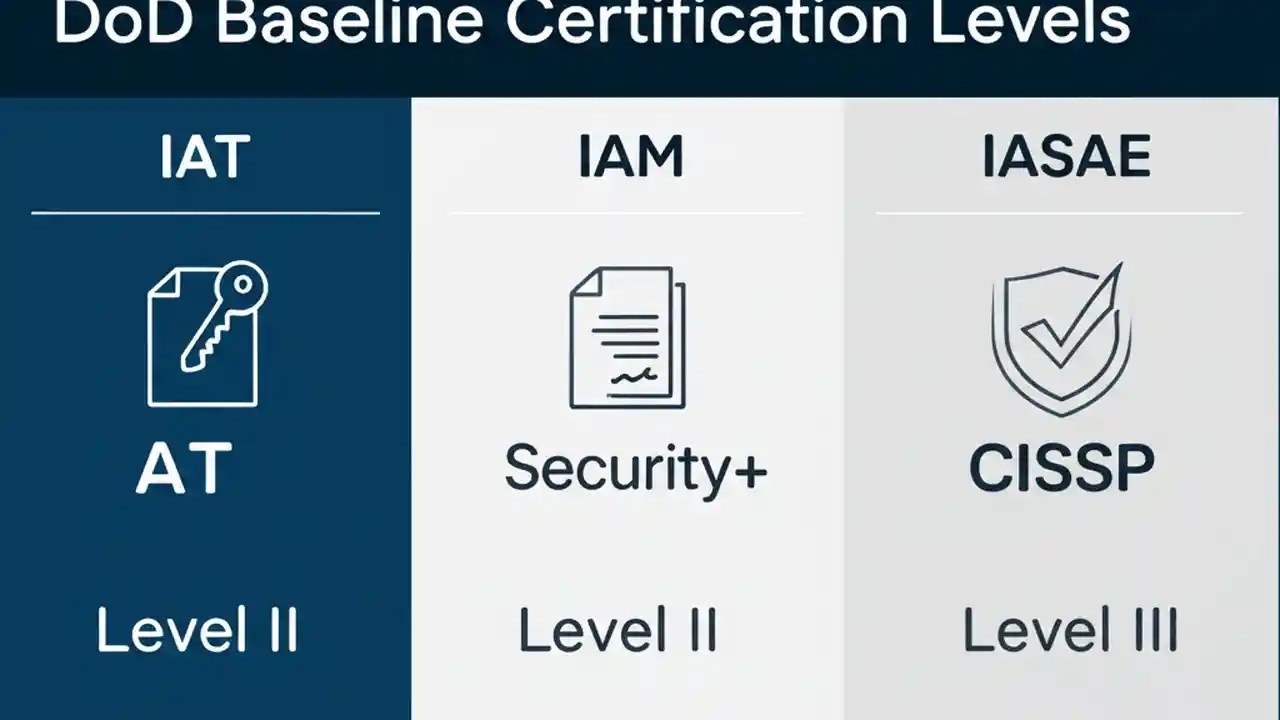 DoD Baseline Certification Levels

IAT

AT

Level II

IAM

Security+

Level II

IASAE

CISSP

Level III