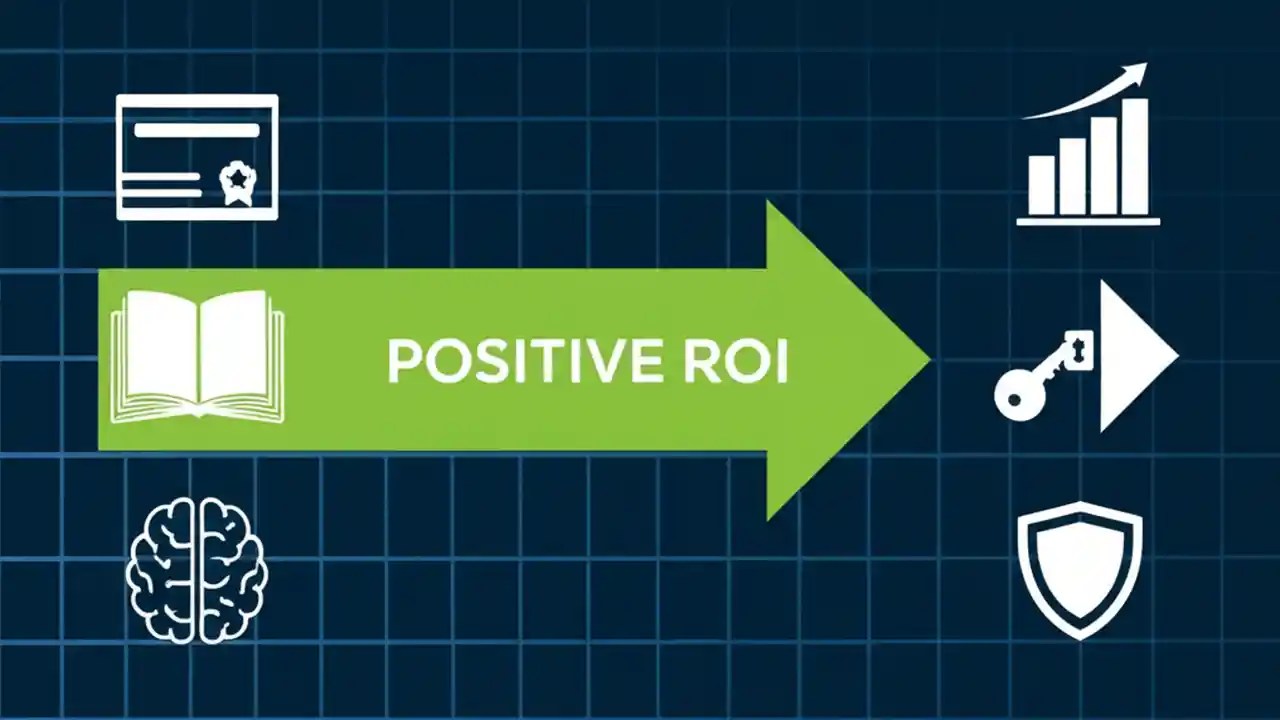 POSITIVE ROI