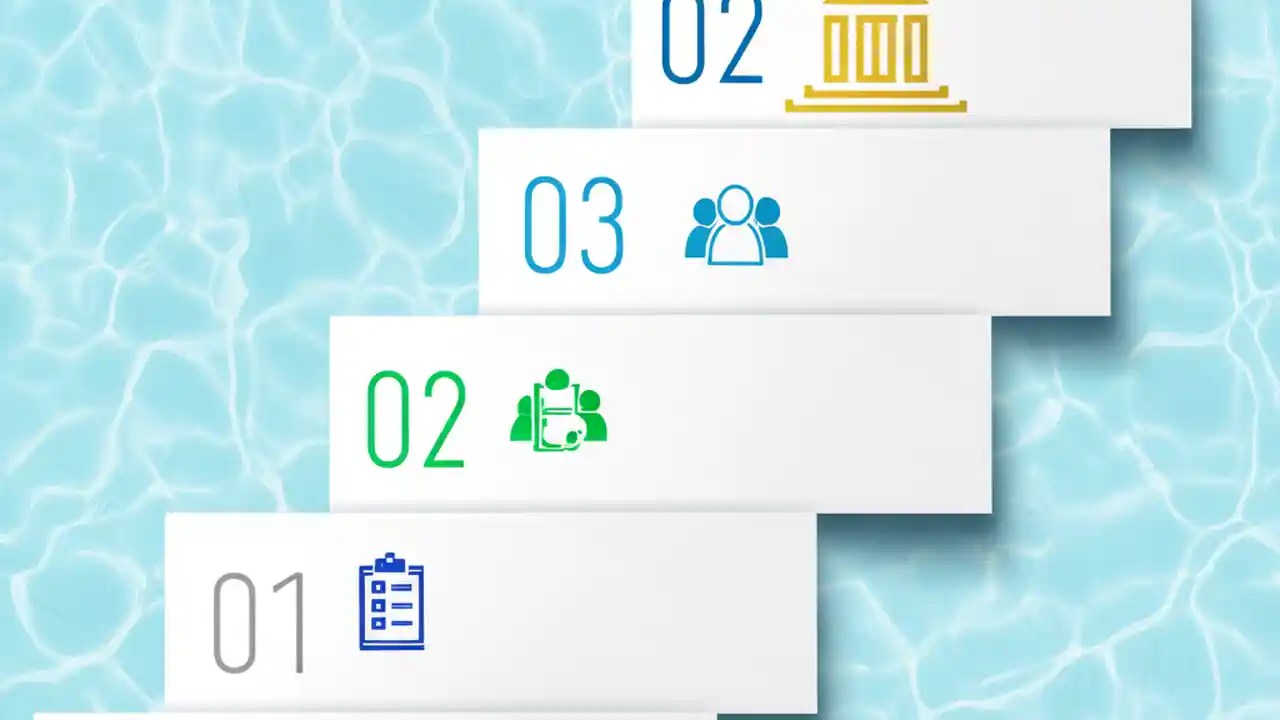 02

03

02

01