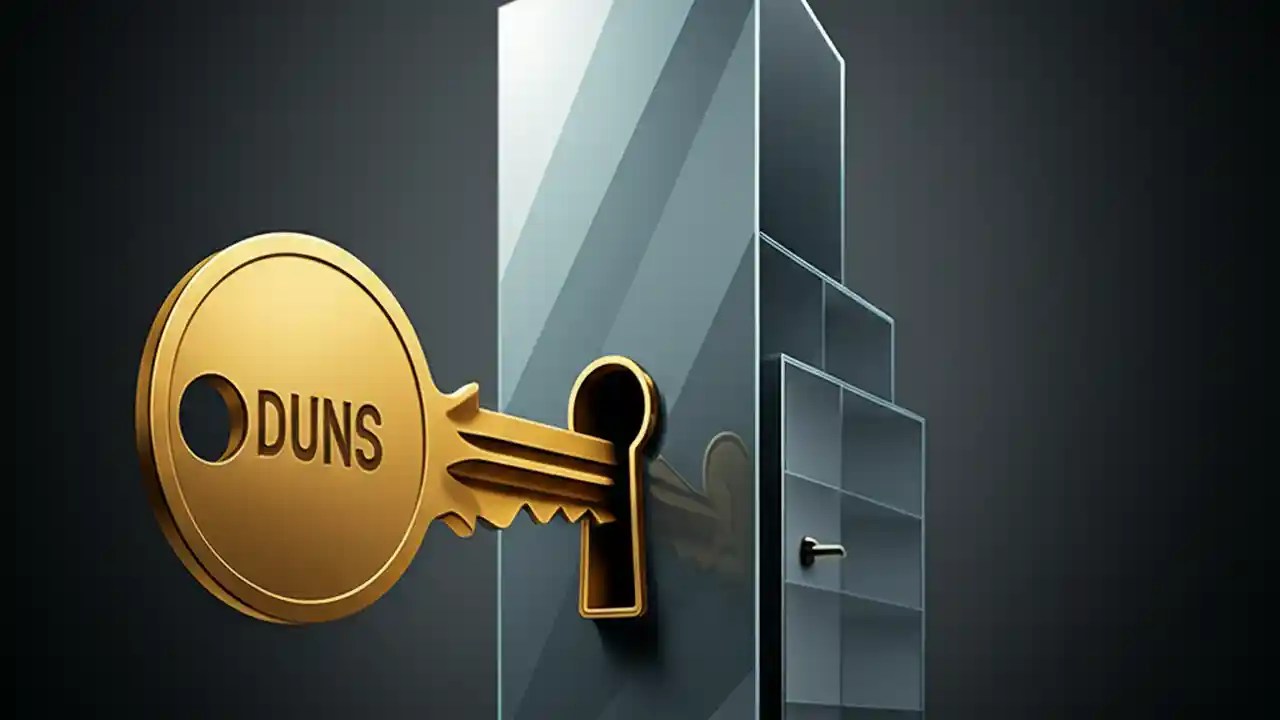 DUNS