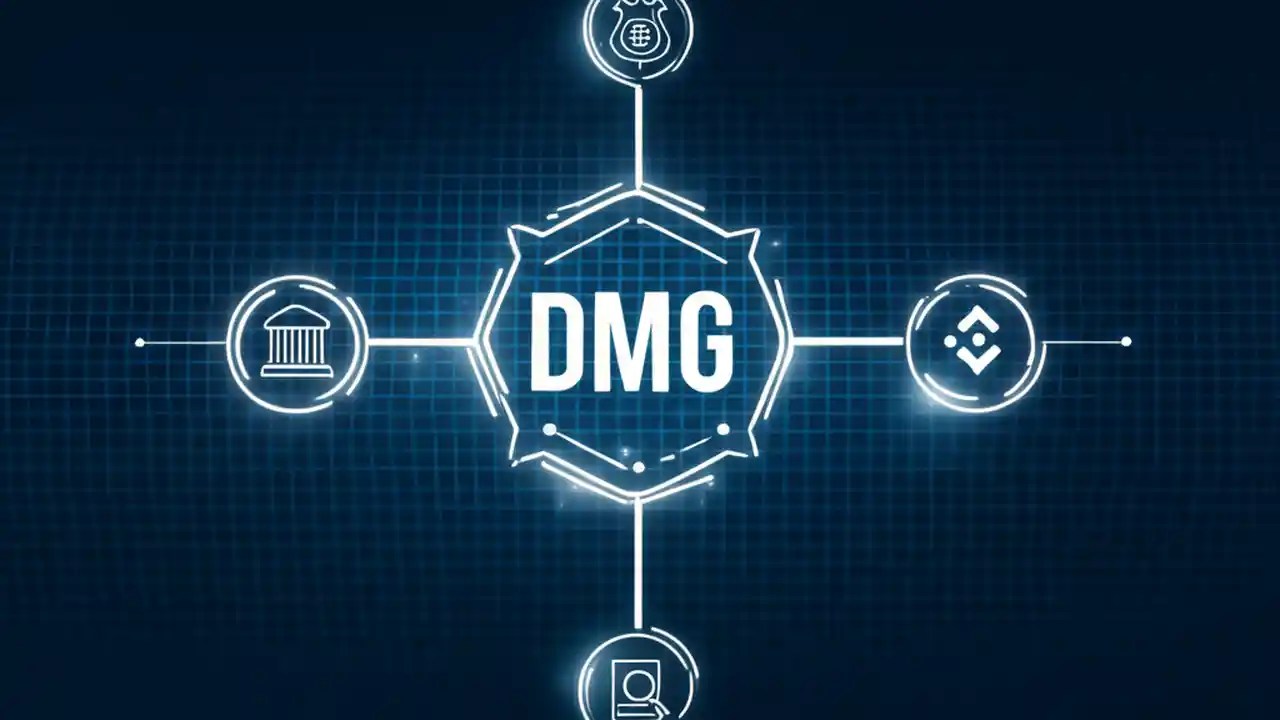 DMG